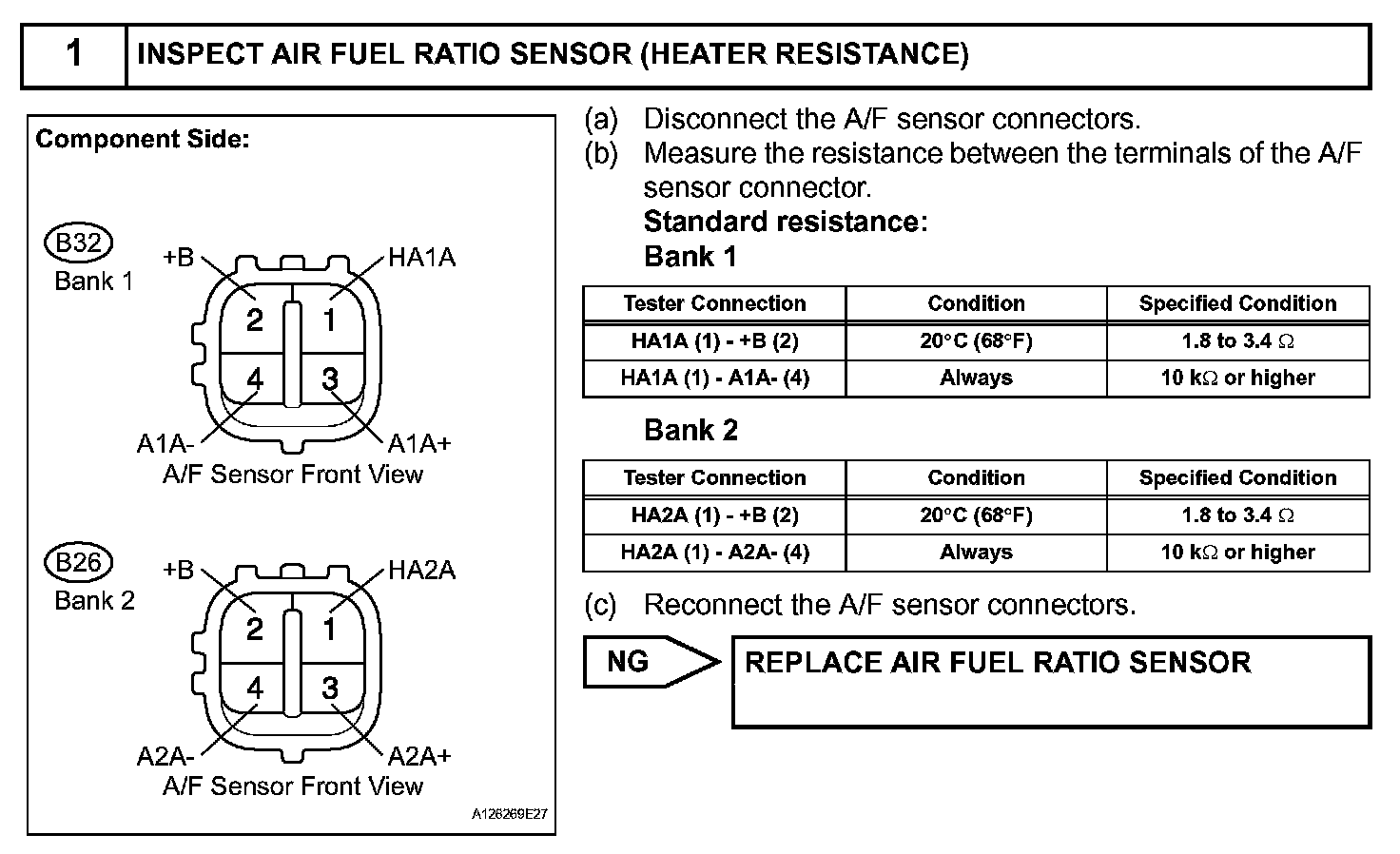 1 INSPECT AIR FUEL RATIO SENSOR (HEATER RESISTANCE)

Component Side:

B32
Bank 1
+B
HA1A
2
1
4
3
A1A-
A1A+
A/F Sensor Front View

B26
Bank 2
+B
HA2A
2
1
4
3
A2A-
A2A+
A/F Sensor Front View

A126269E27

(a) Disconnect the A/F sensor connectors.
(b) Measure the resistance between the terminals of the A/F sensor connector.
Standard resistance:
Bank 1

| Tester Connection | Condition | Specified Condition |
|---|---|---|
| HA1A (1) - +B (2) | 20°C (68°F) | 1.8 to 3.4 Ω |
| HA1A (1) - A1A- (4) | Always | 10 kΩ or higher |

Bank 2

| Tester Connection | Condition | Specified Condition |
|---|---|---|
| HA2A (1) - +B (2) | 20°C (68°F) | 1.8 to 3.4 Ω |
| HA2A (1) - A2A- (4) | Always | 10 kΩ or higher |

(c) Reconnect the A/F sensor connectors.

NG
REPLACE AIR FUEL RATIO SENSOR