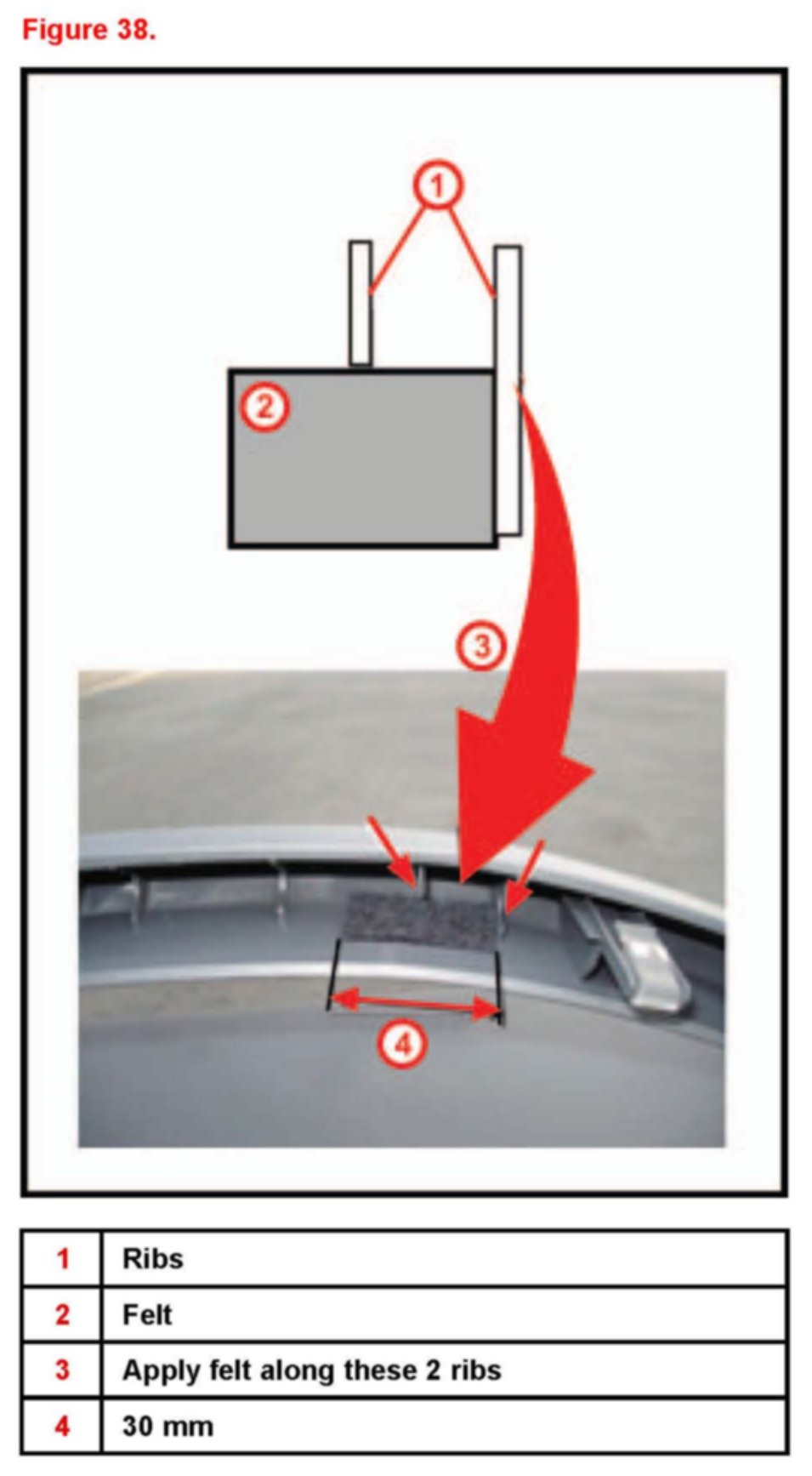 Figure 38.

1

2

3

4

| 1 | Ribs |
|---|---|
| 2 | Felt |
| 3 | Apply felt along these 2 ribs |
| 4 | 30 mm |