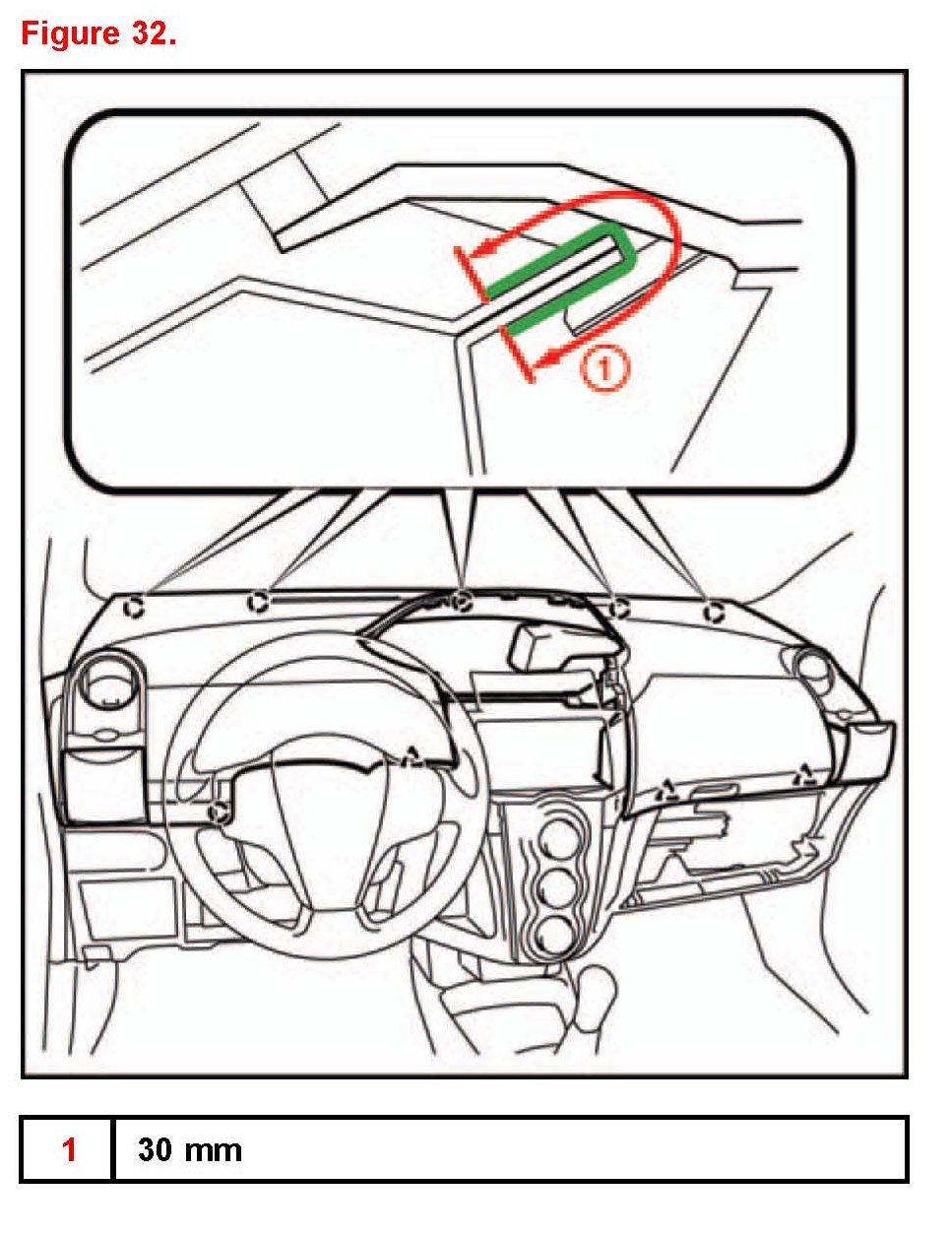 Figure 32.

1

| 1 | 30 mm |
|---|---|