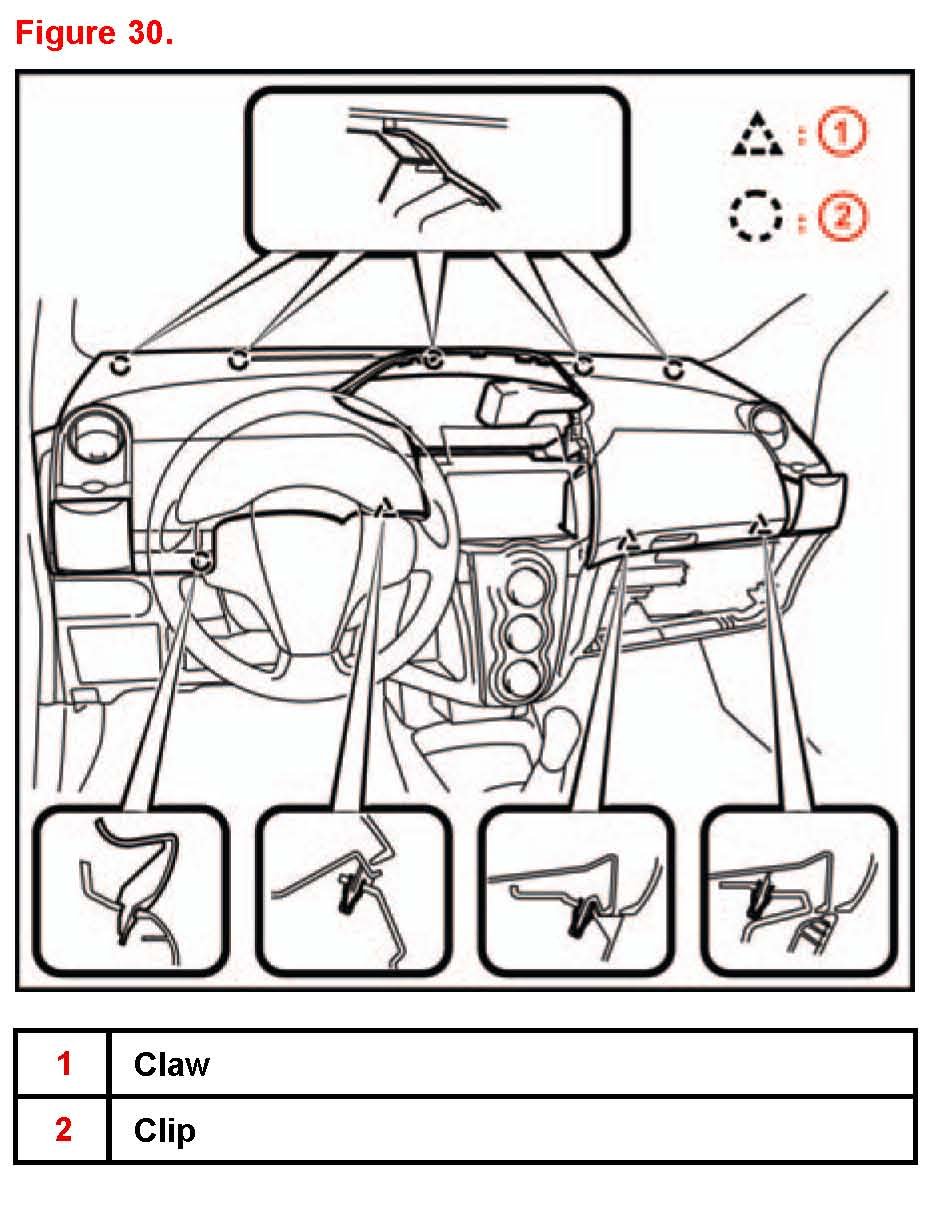 Figure 30.

: 1

: 2

| 1 | Claw |
|---|---|
| 2 | Clip |