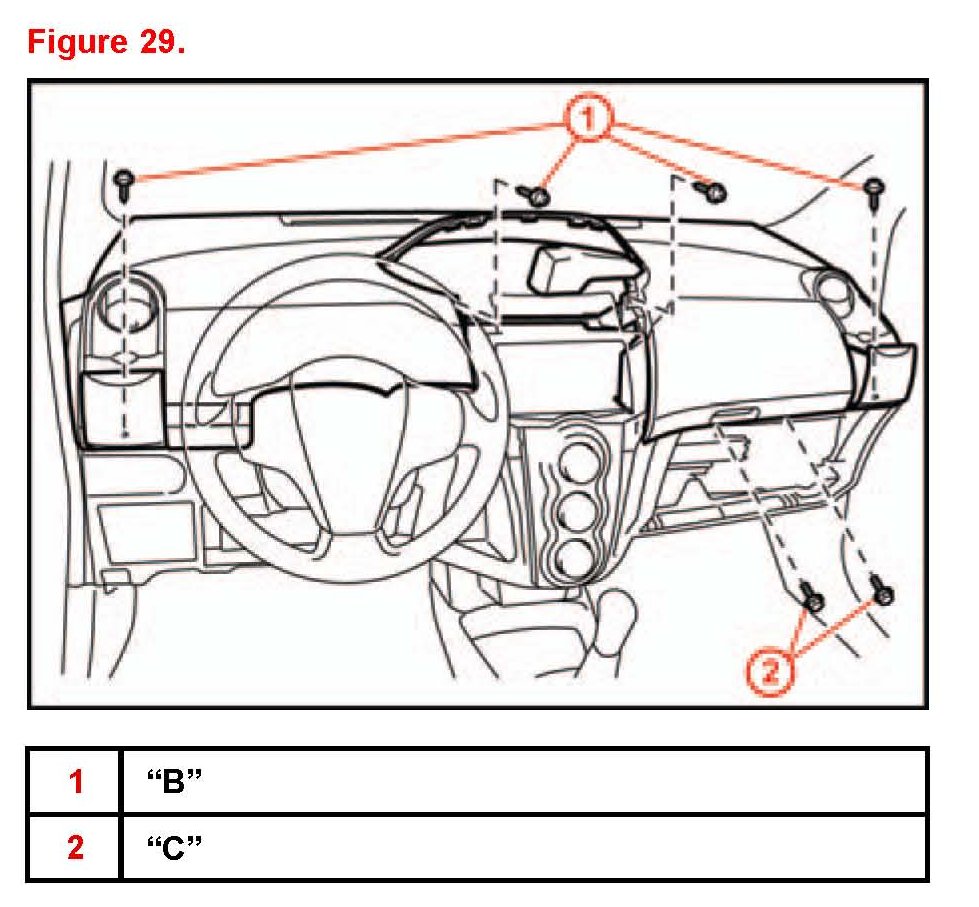 Figure 29.

1

2

| 1 | “B” |
|---|---|
| 2 | “C” |