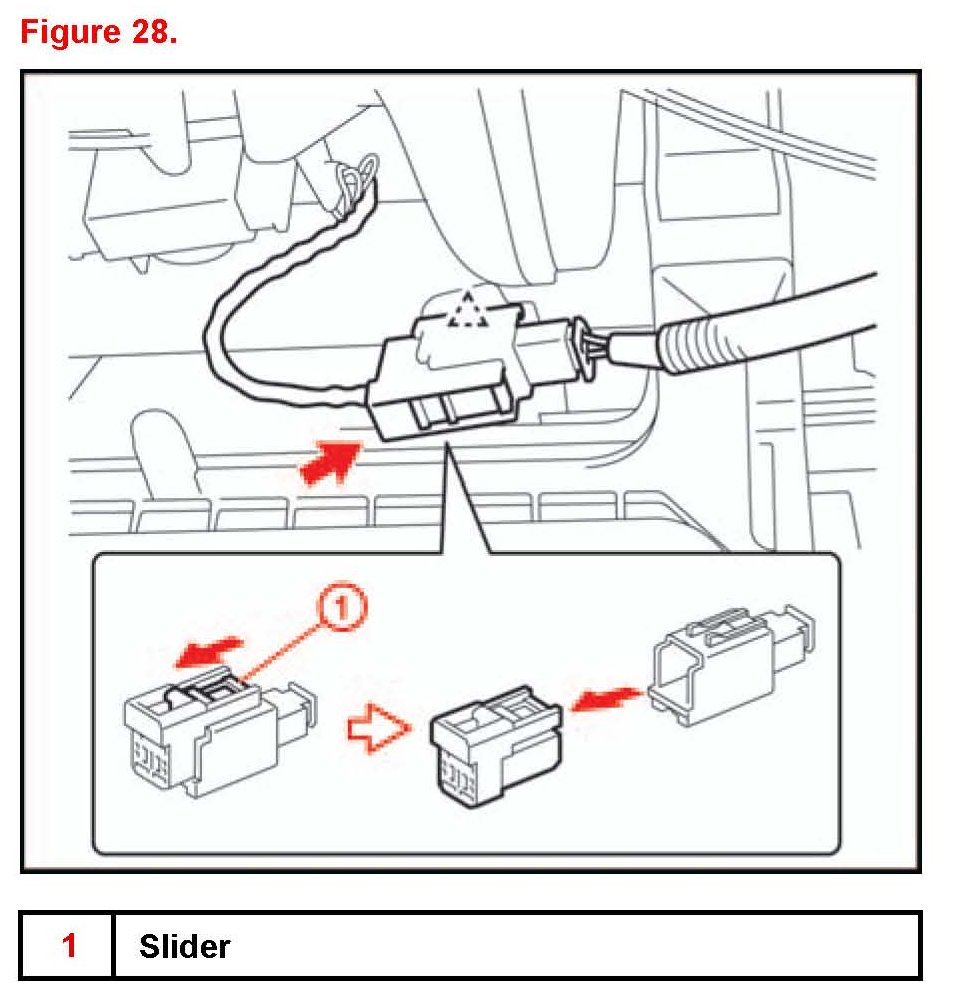 Figure 28.

1

| 1 | Slider |
|---|---|