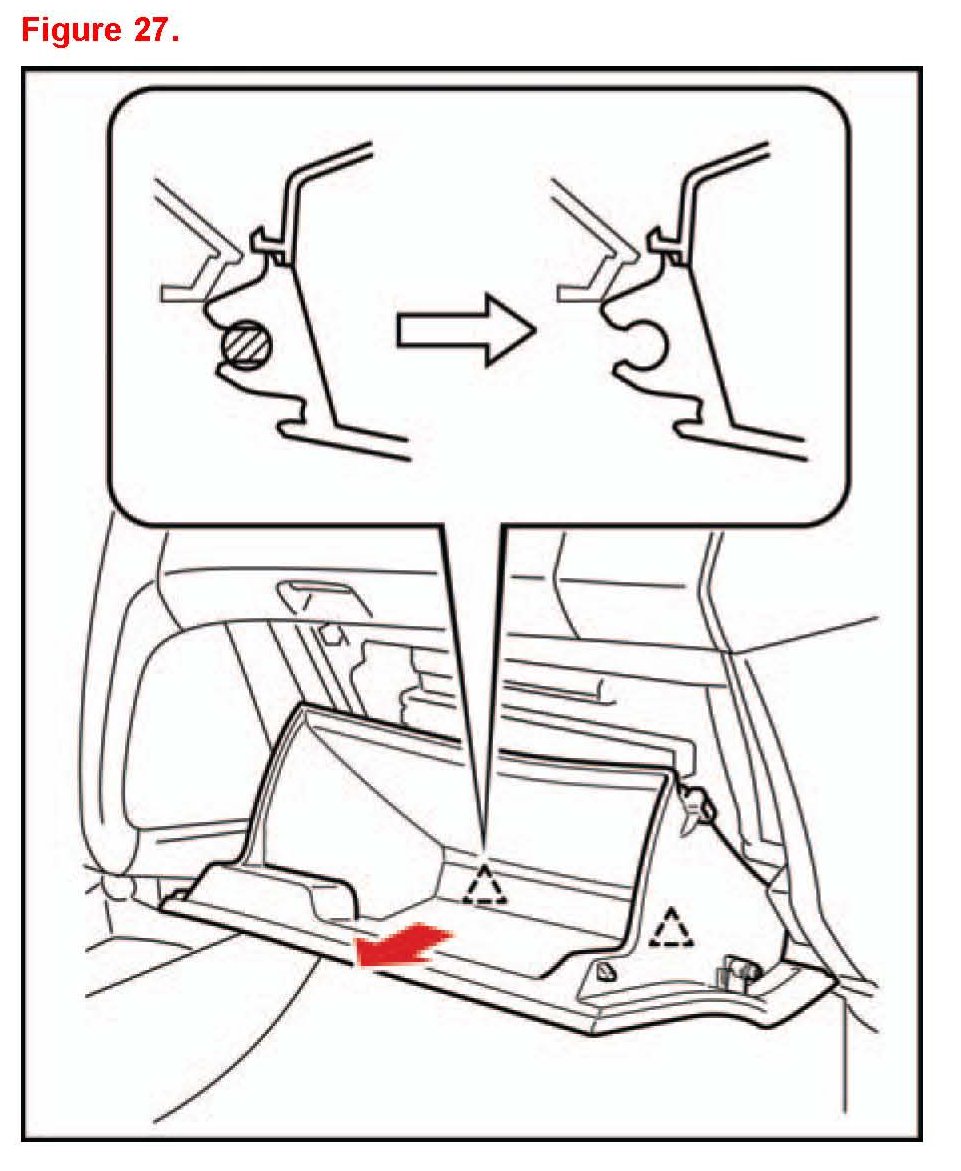 Figure 27.