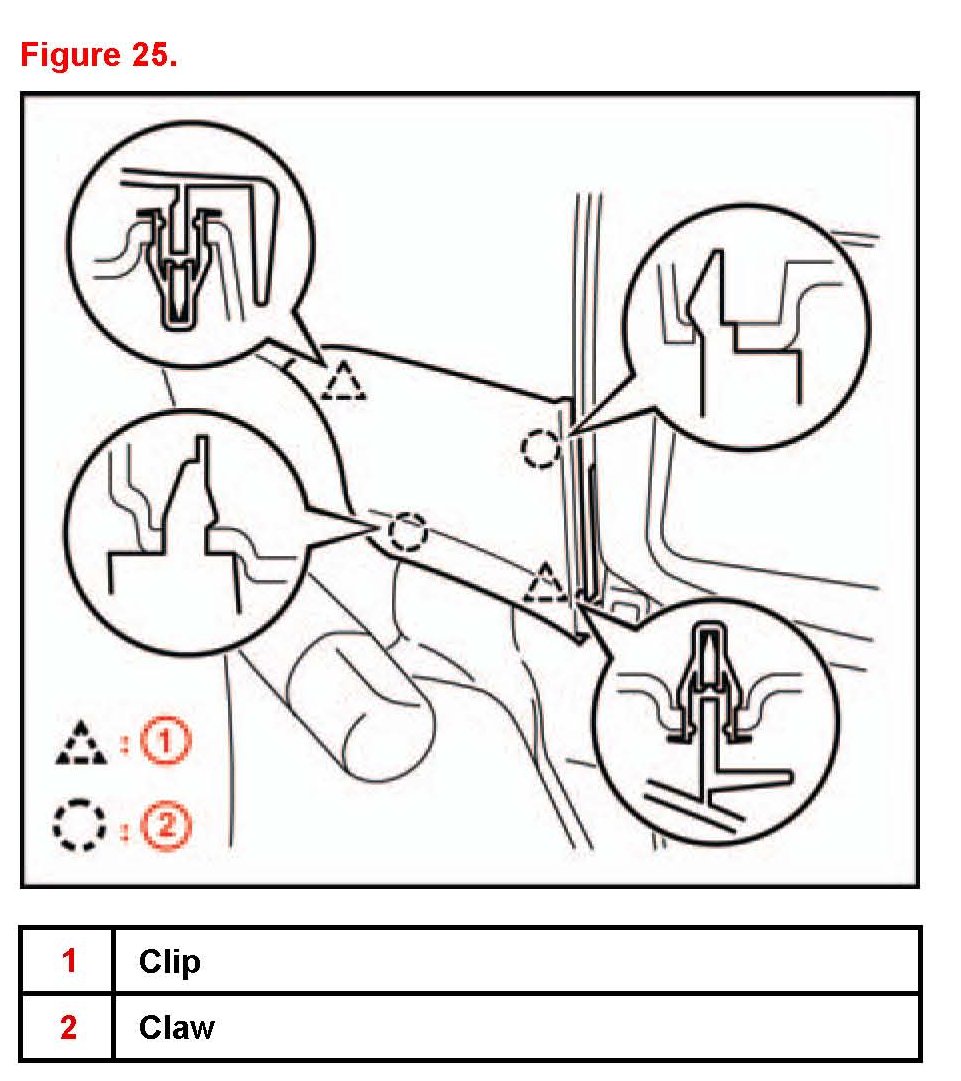 Figure 25.

: 1

: 2

| 1 | Clip |
|---|---|
| 2 | Claw |