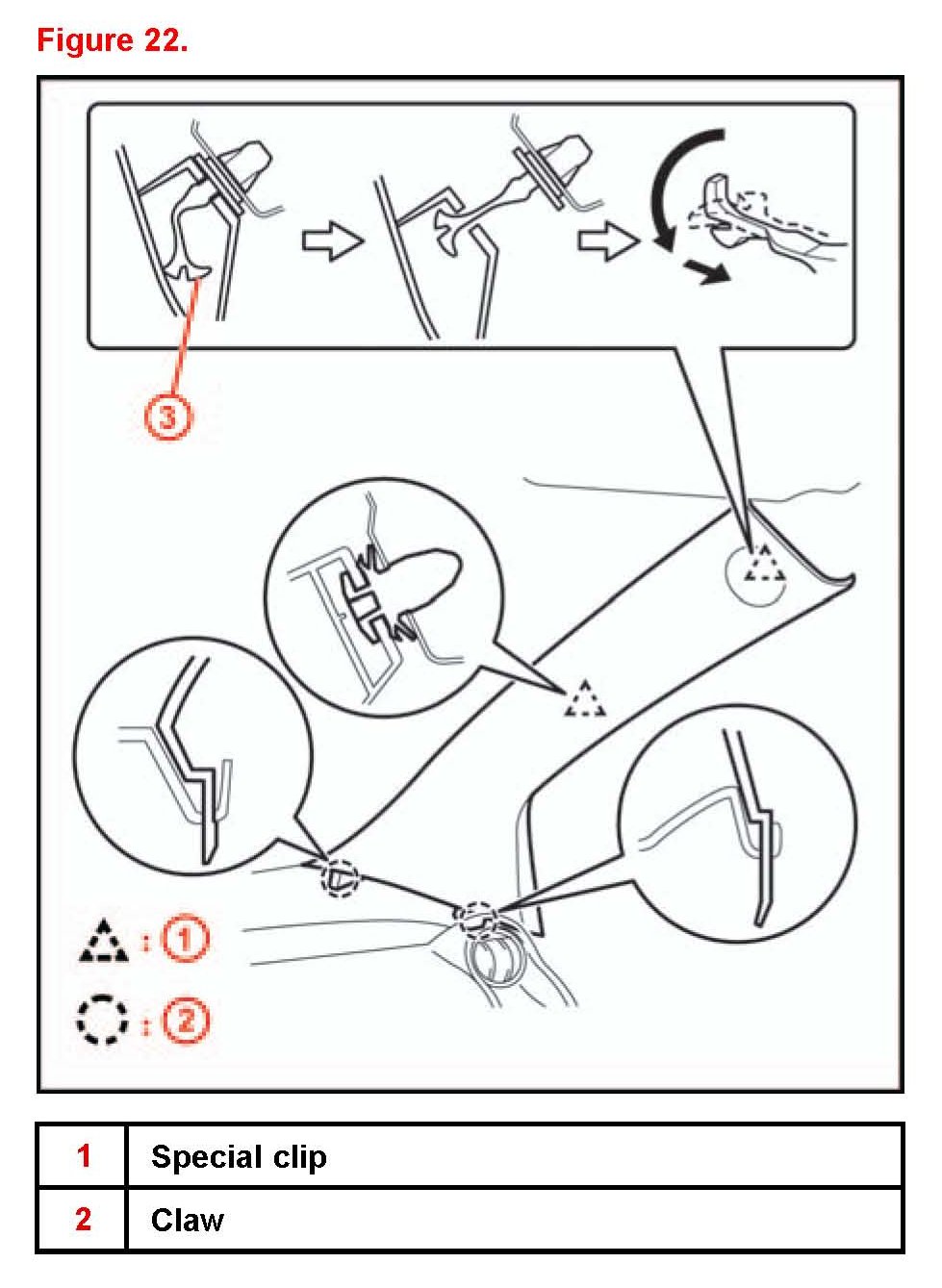 Figure 22.

3

: 1

: 2

| 1 | Special clip |
|---|---|
| 2 | Claw |