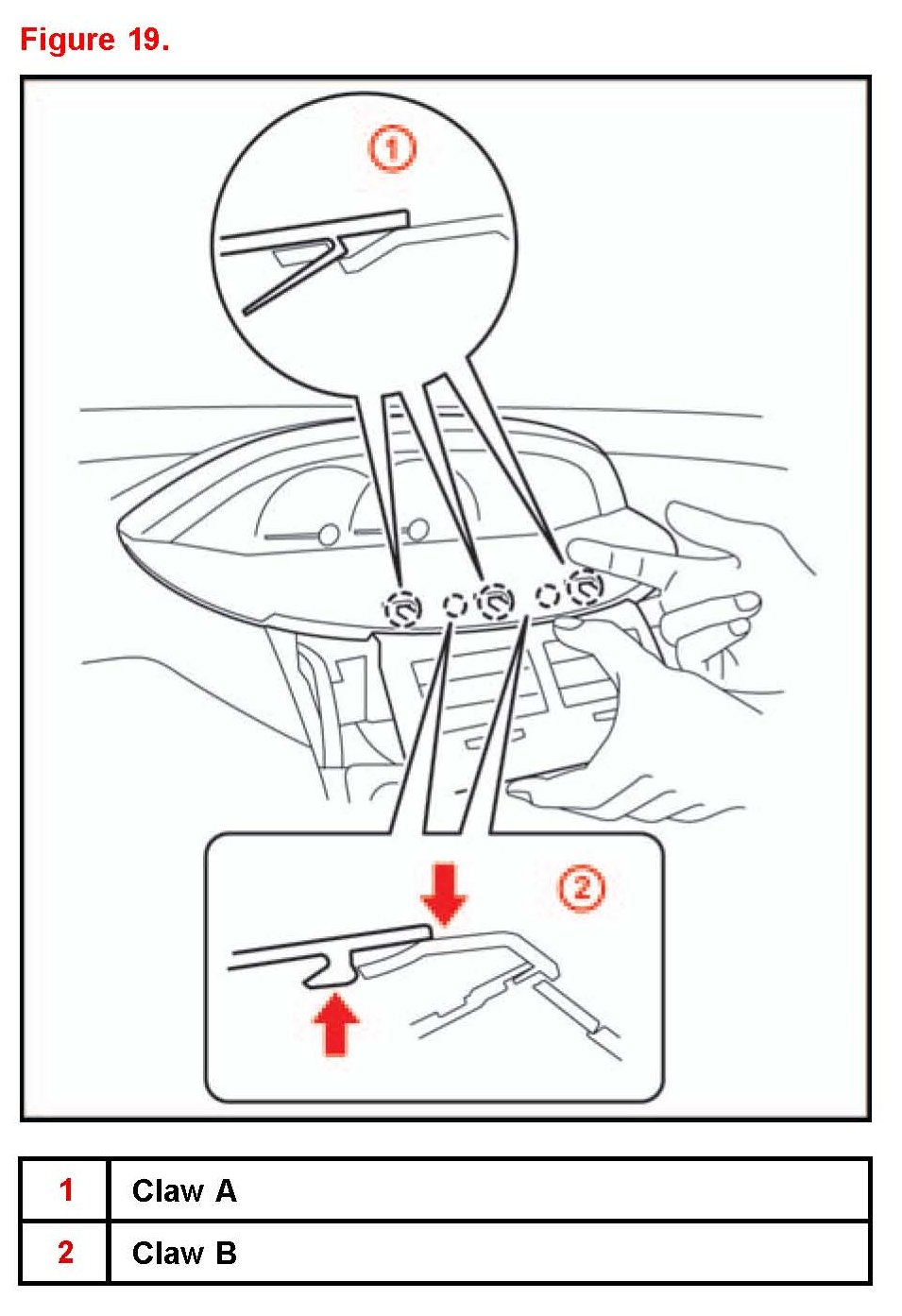 Figure 19.

1

2

| 1 | Claw A |
|---|---|
| 2 | Claw B |