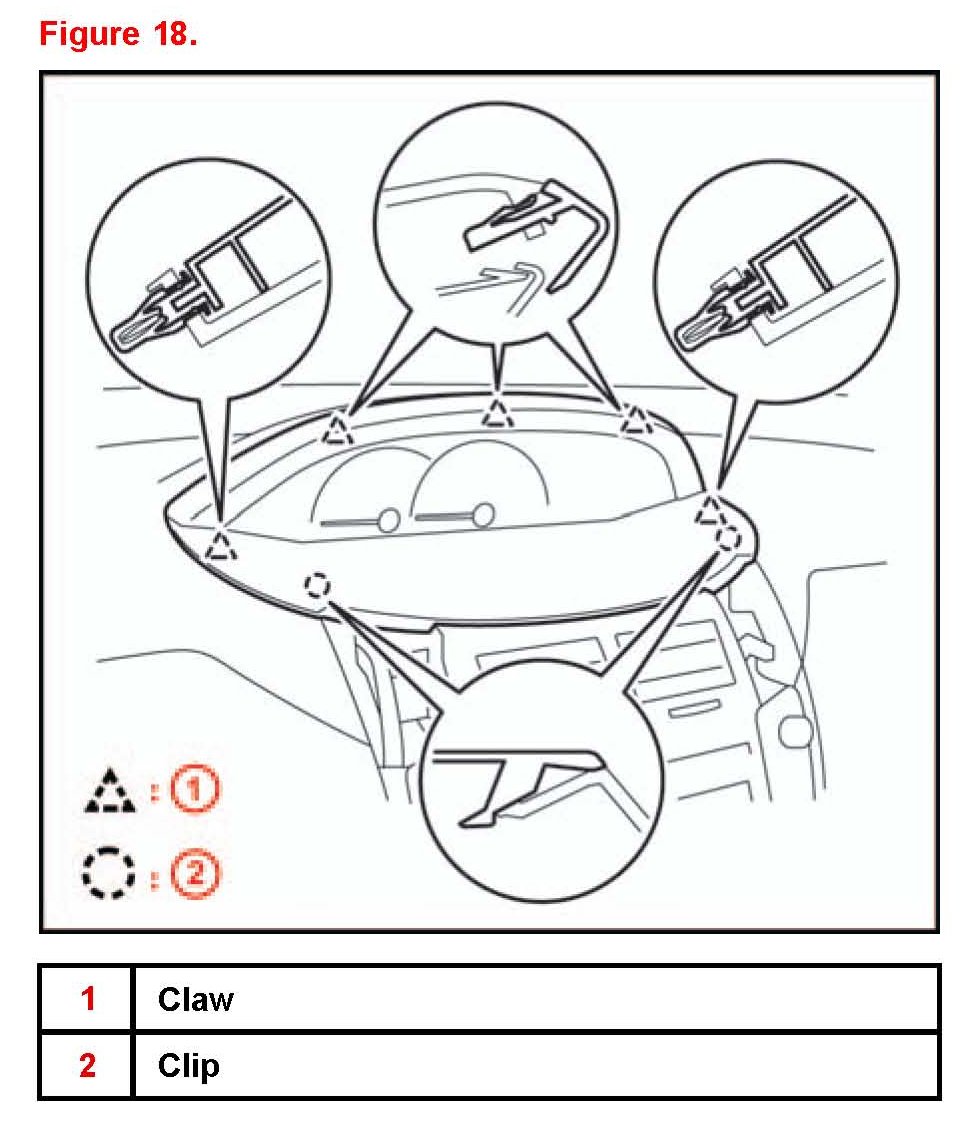 Figure 18.

: 1

: 2

| 1 | Claw |
|---|---|
| 2 | Clip |