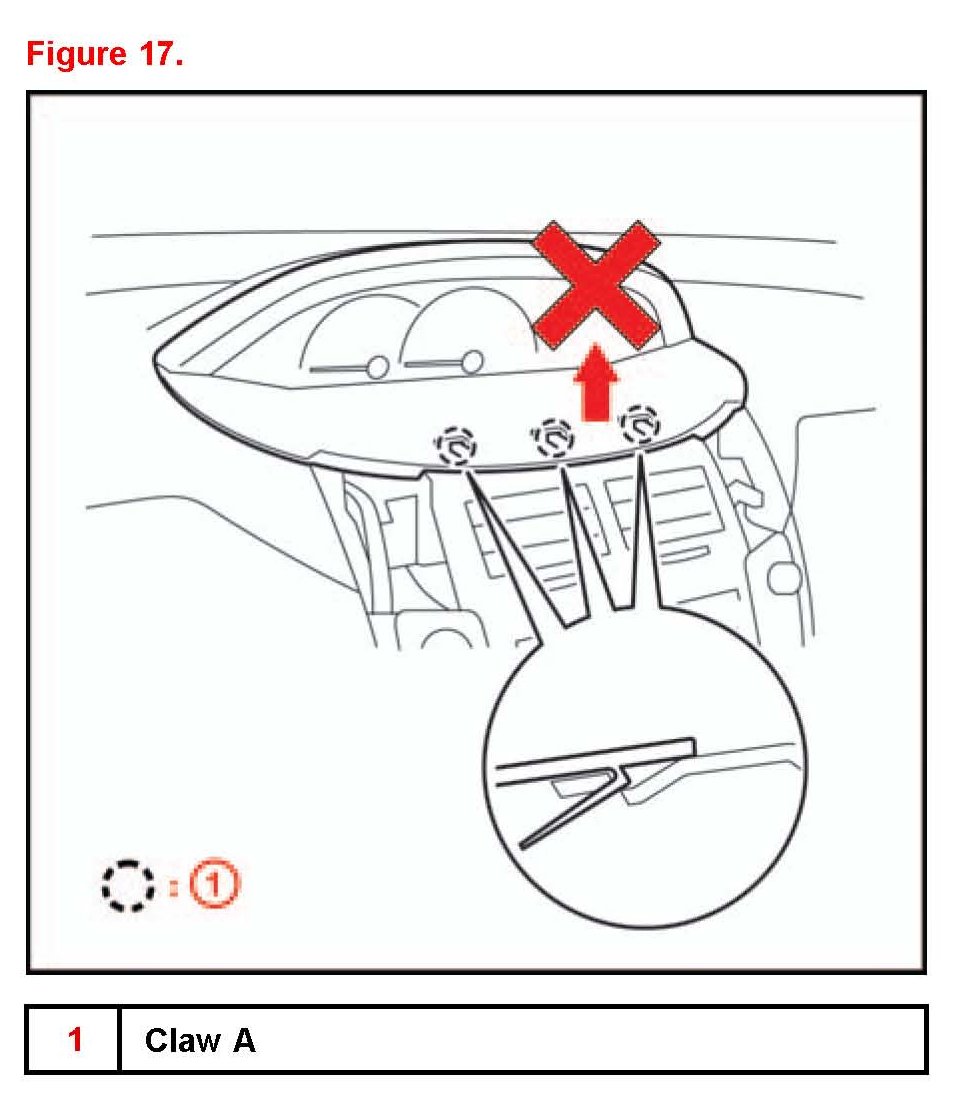 Figure 17.

: 1

| 1 | Claw A |
|---|---|