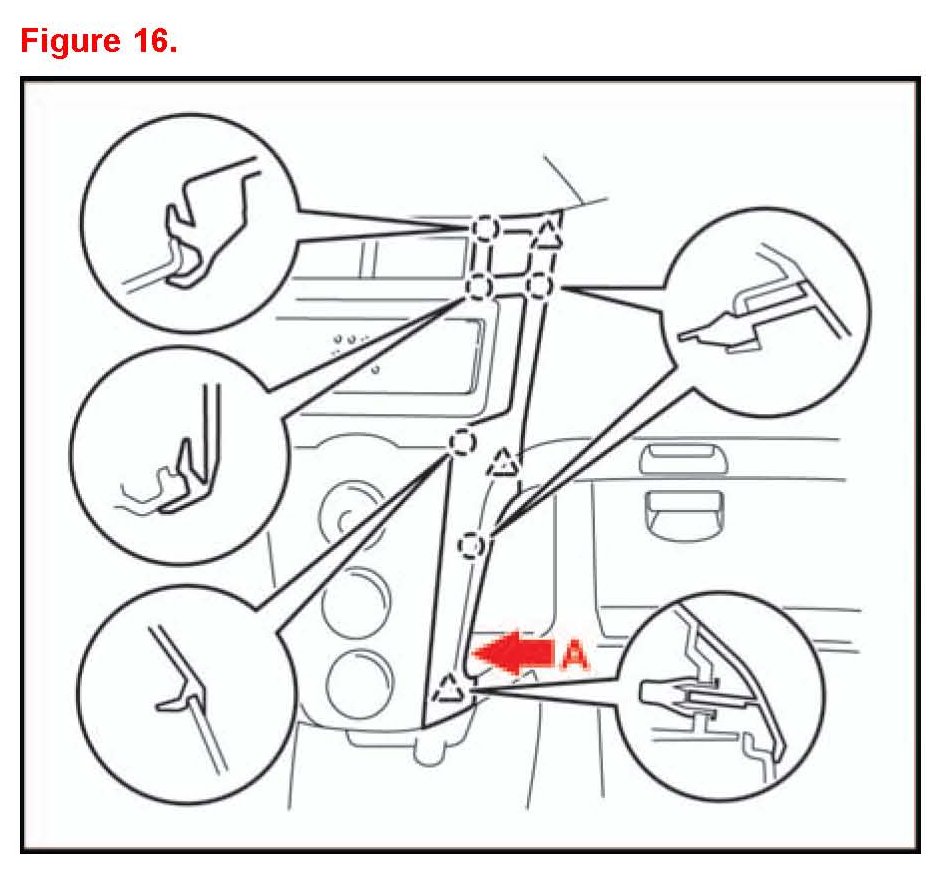 Figure 16.

A