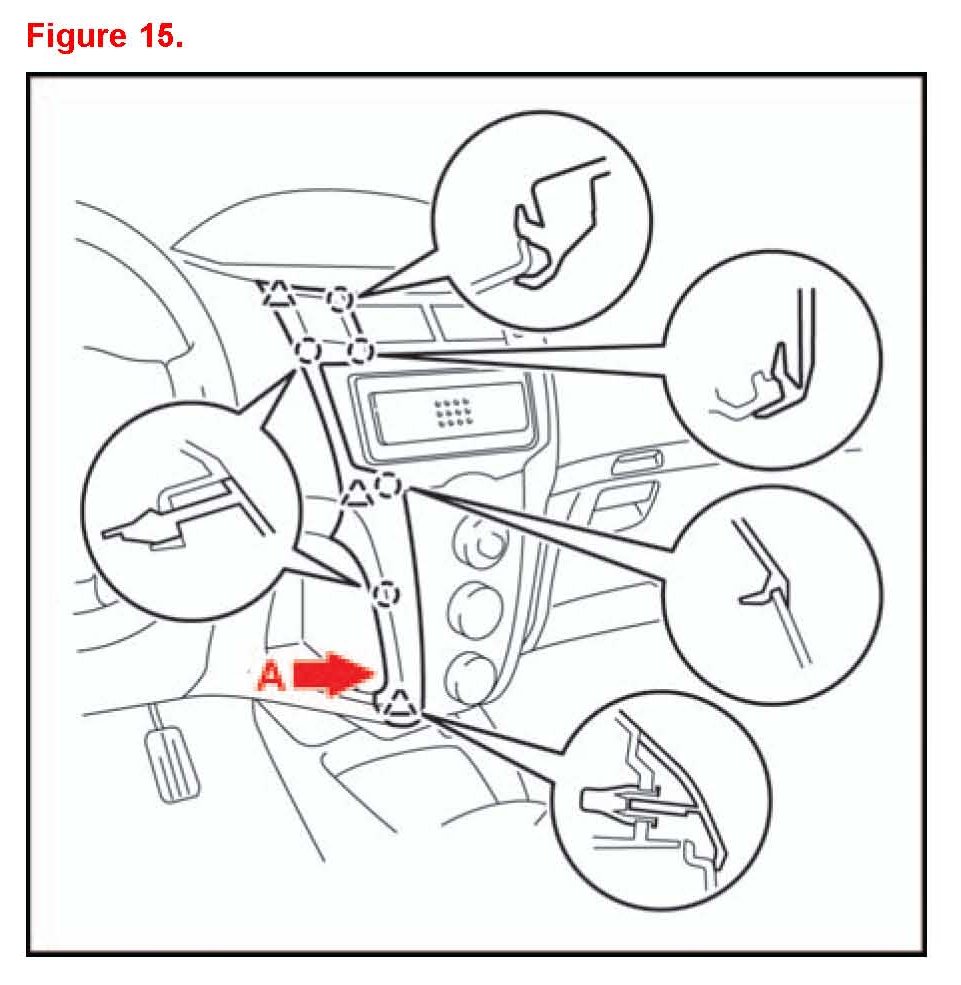 Figure 15.

A