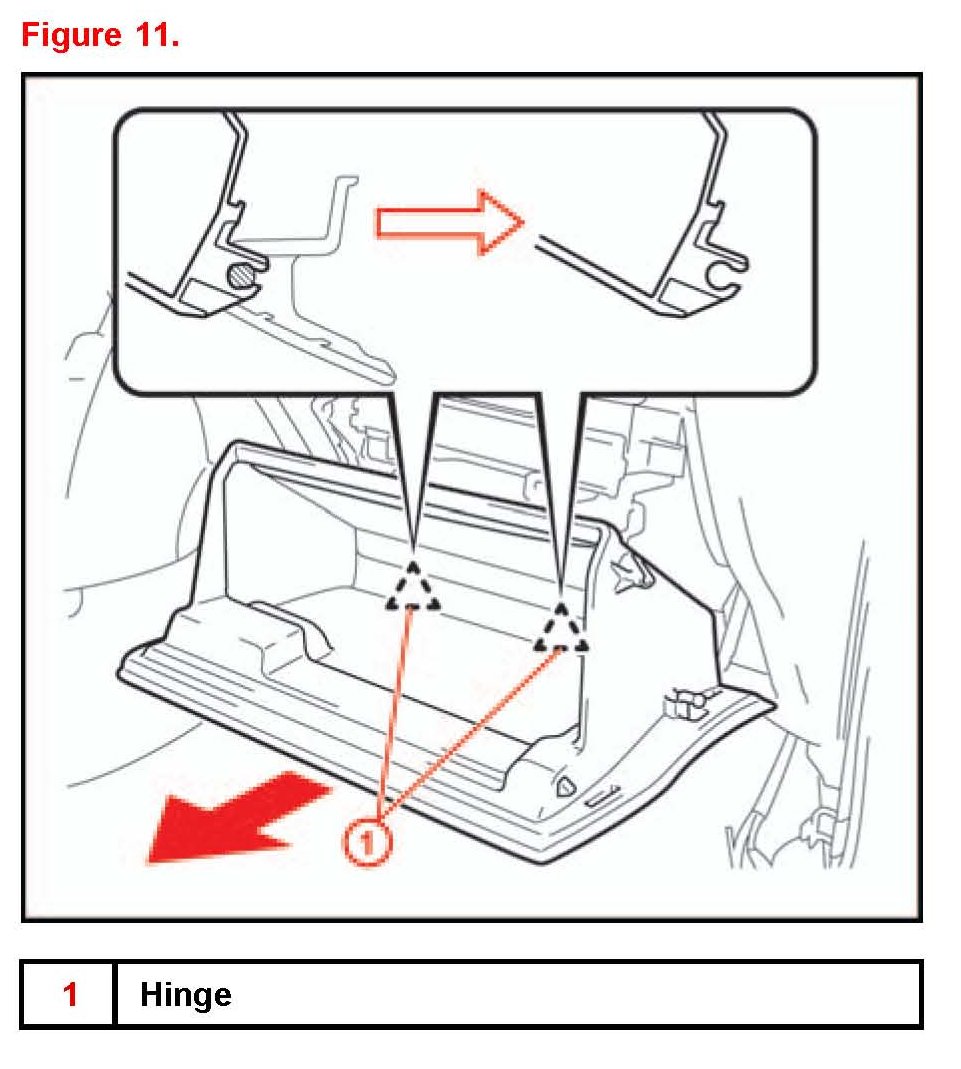 Figure 11.

1

| 1 | Hinge |
|---|---|