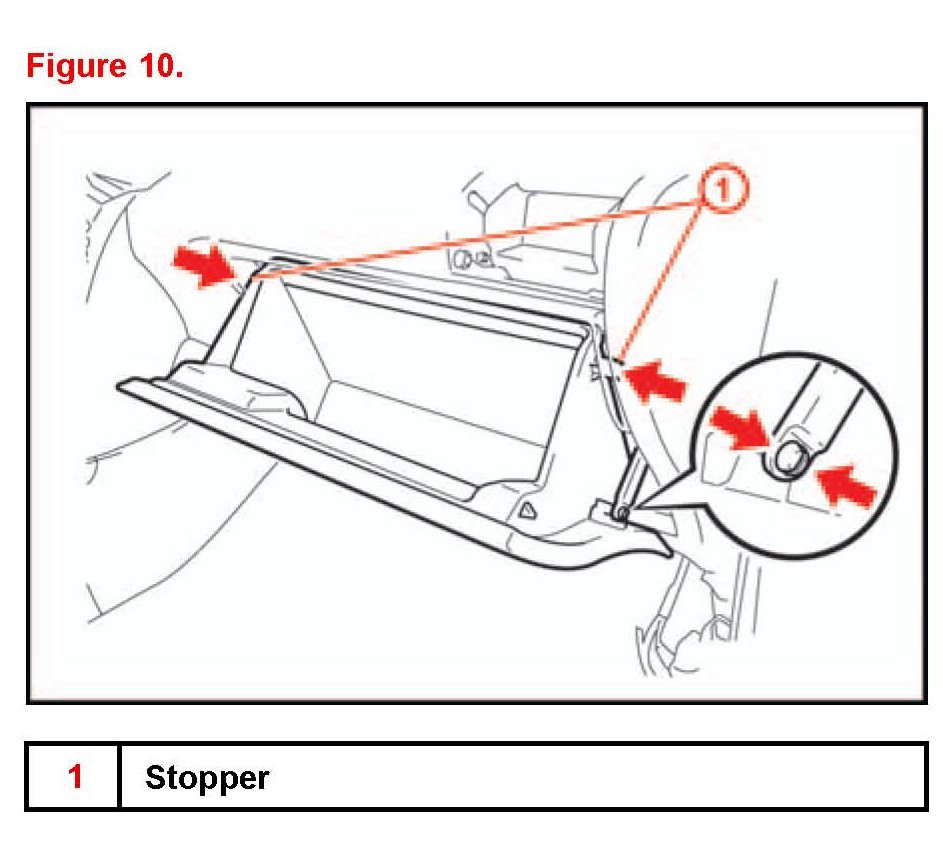 Figure 10.

1

| 1 | Stopper |
|---|---|