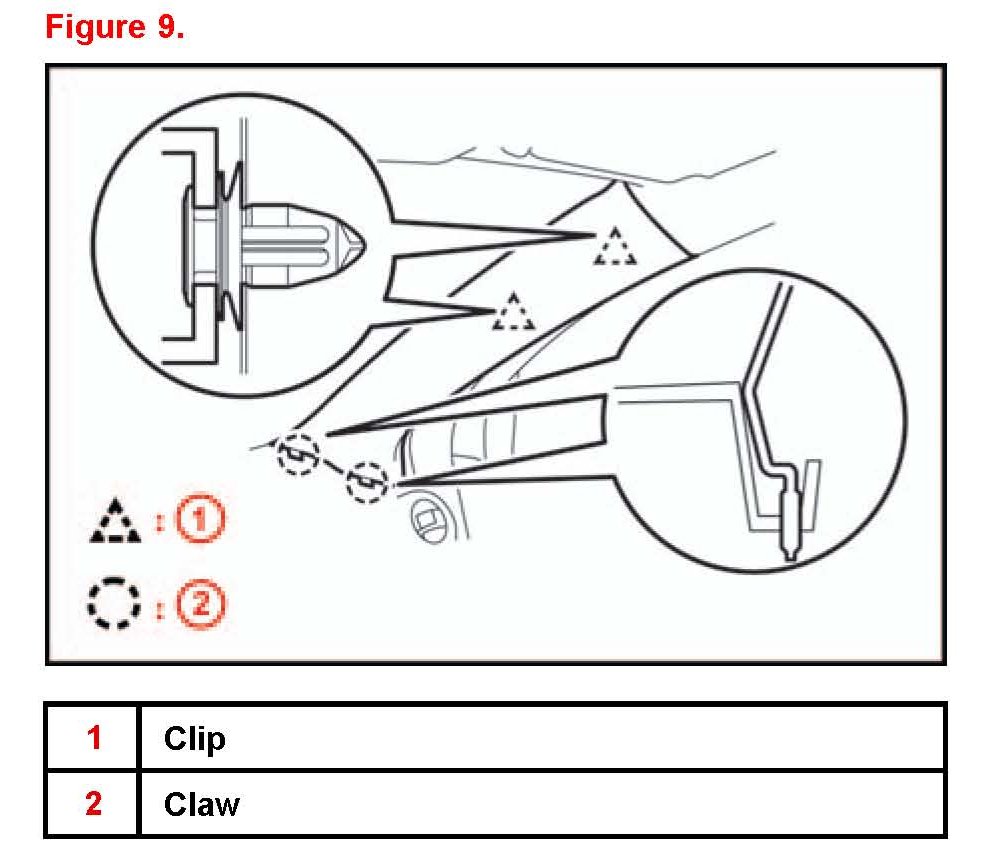 Figure 9.

: ①

: ②

| 1 | Clip |
|---|---|
| 2 | Claw |