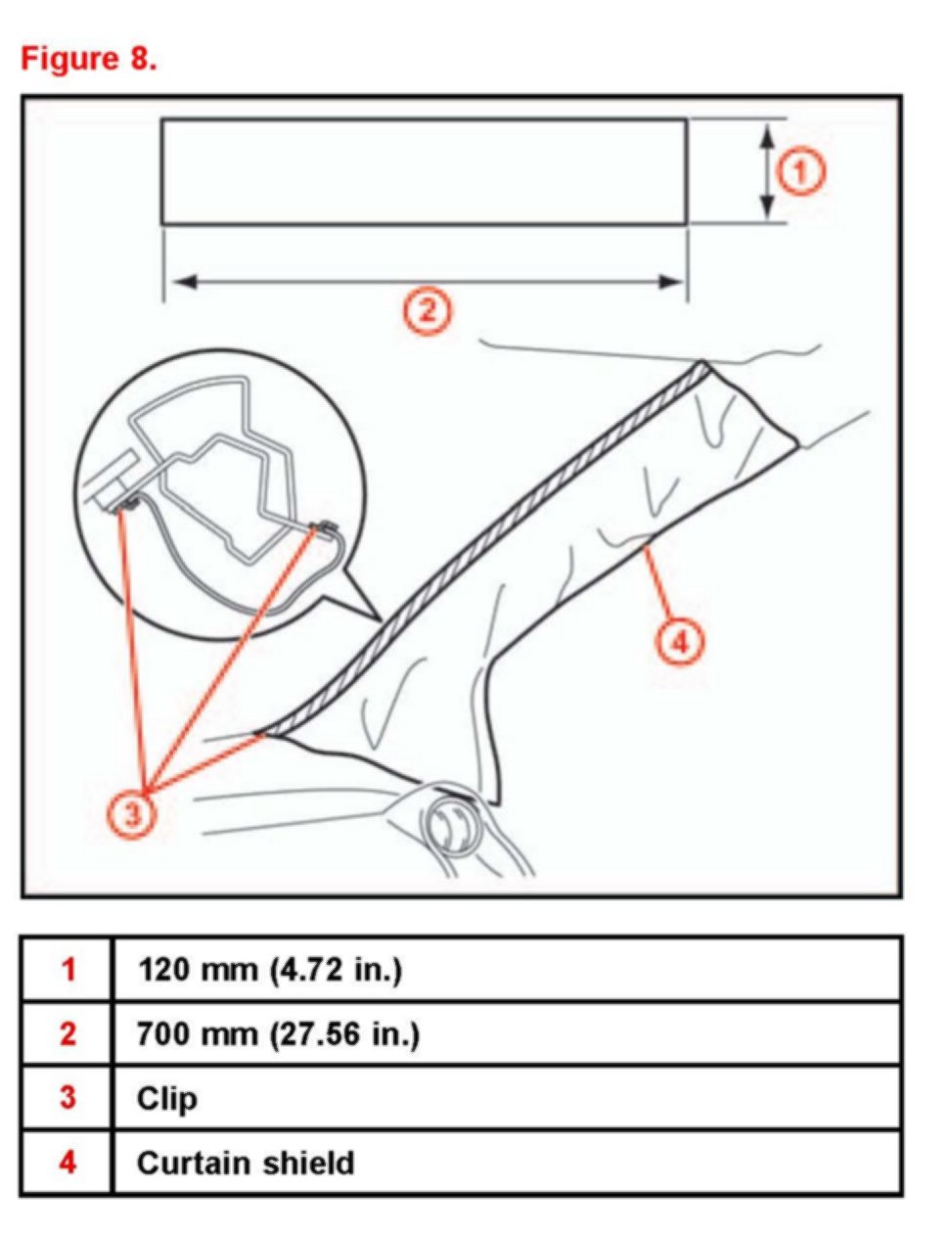 Figure 8.

1

2

3

4

| 1 | 120 mm (4.72 in.) |
|---|---|
| 2 | 700 mm (27.56 in.) |
| 3 | Clip |
| 4 | Curtain shield |