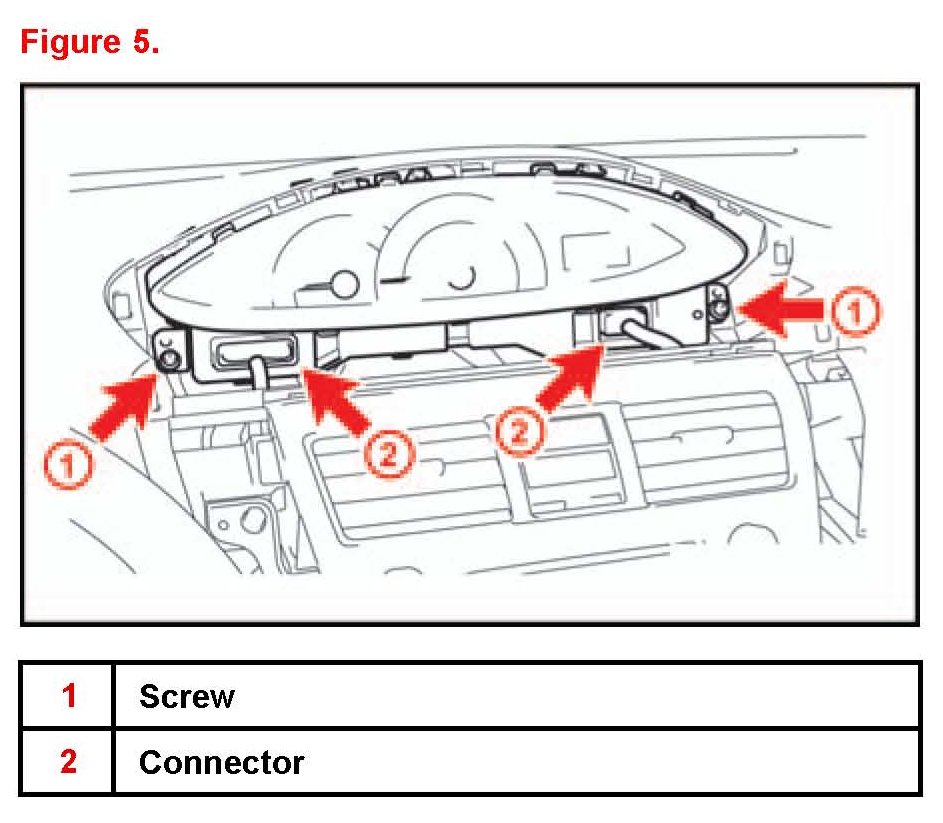 Figure 5.

1

2

2

1

| 1 | Screw |
|---|---|
| 2 | Connector |