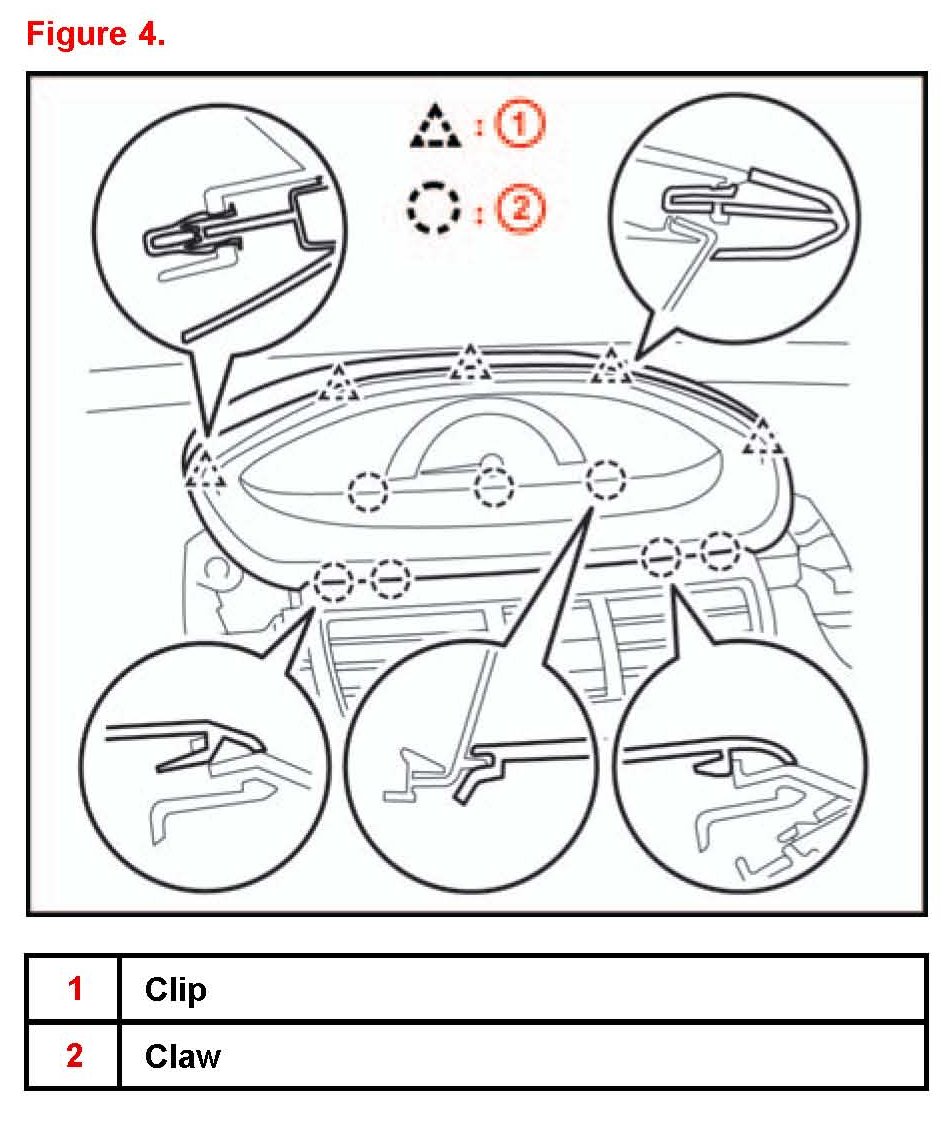 Figure 4.

: 1

: 2

| 1 | Clip |
|---|---|
| 2 | Claw |