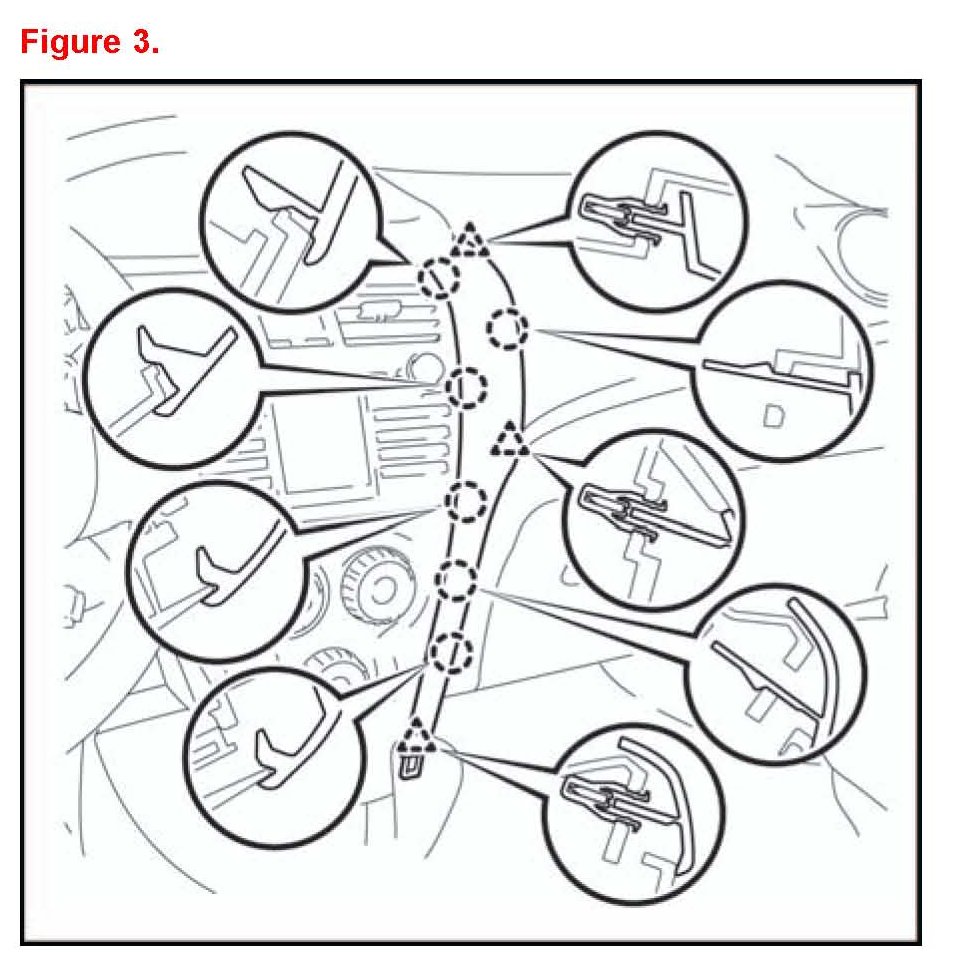 Figure 3.