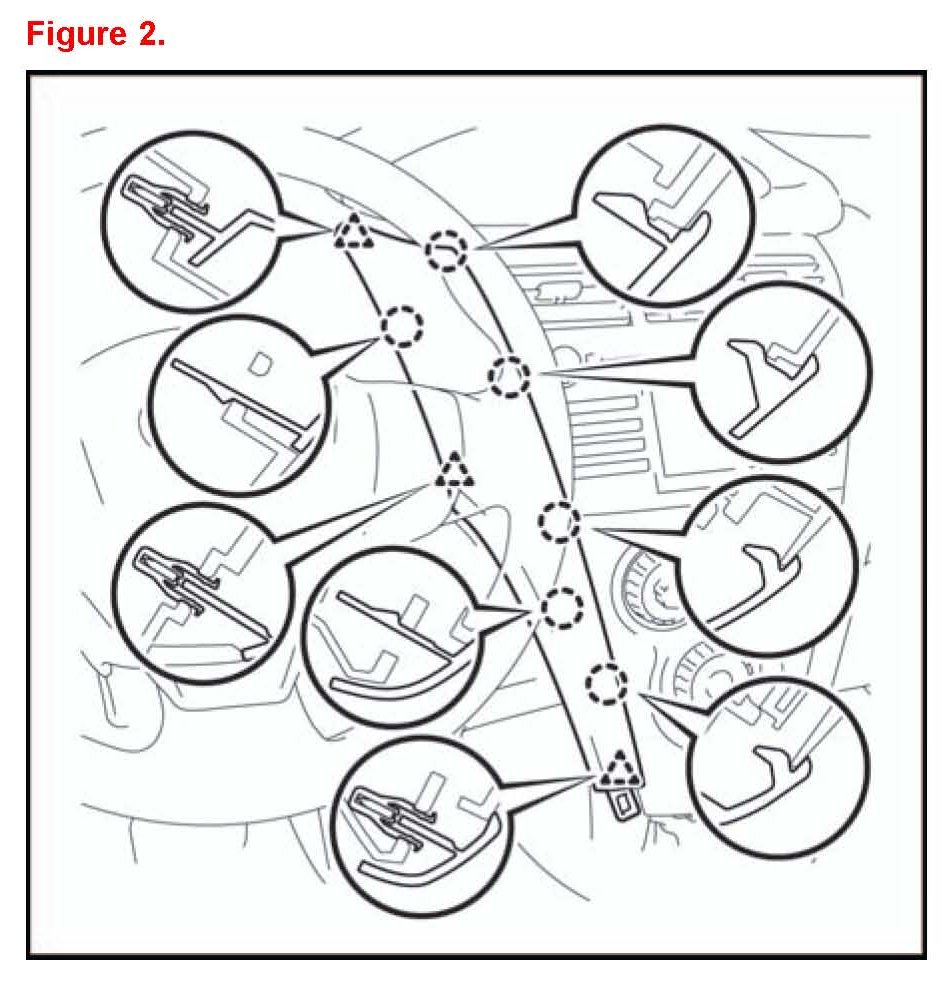 Figure 2.