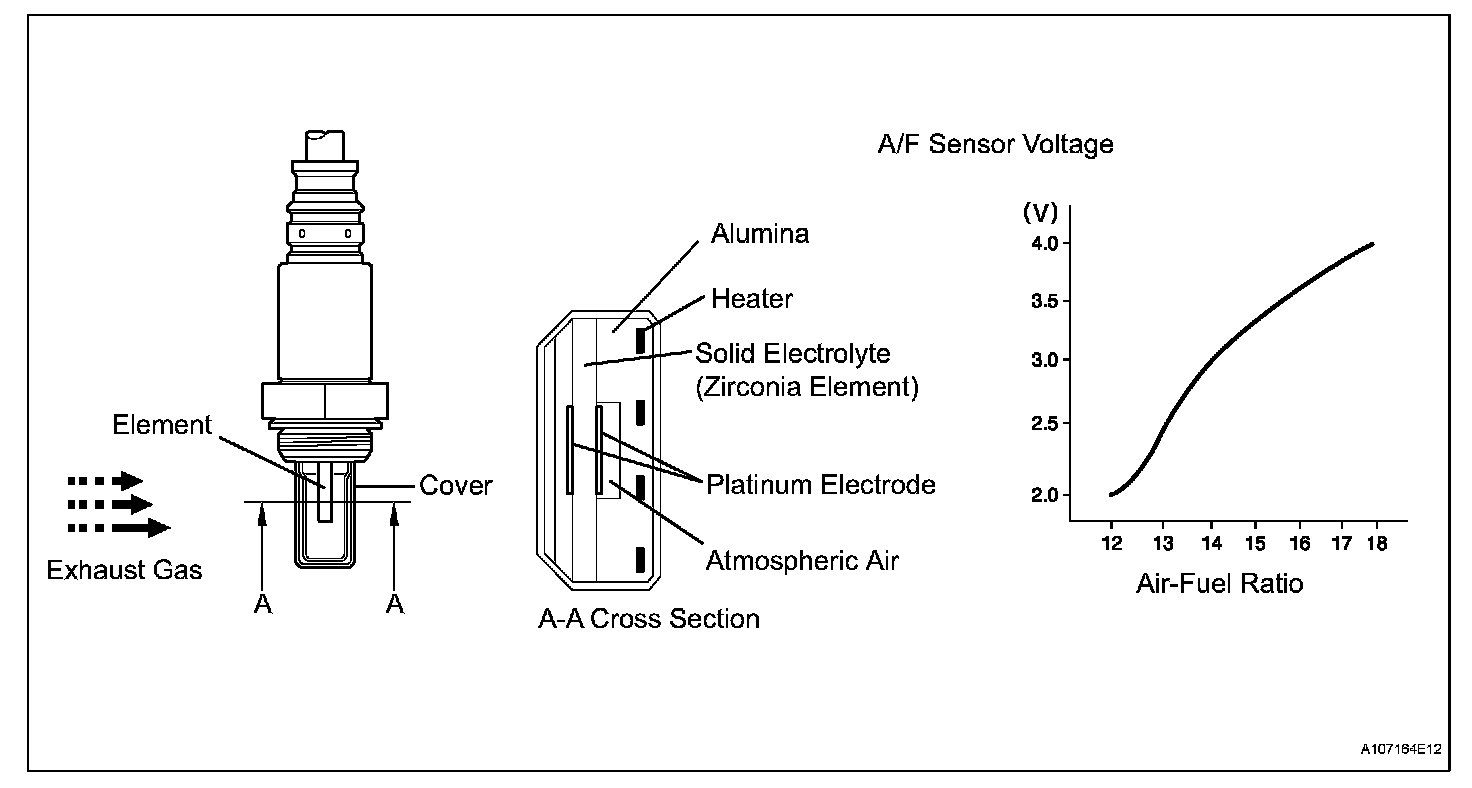 Element
Cover
Exhaust Gas
A
A

Alumina
Heater
Solid Electrolyte (Zirconia Element)
Platinum Electrode
Atmospheric Air
A-A Cross Section

A/F Sensor Voltage
(V)
4.0
3.5
3.0
2.5
2.0
12
13
14
15
16
17
18
Air-Fuel Ratio

A107164E12