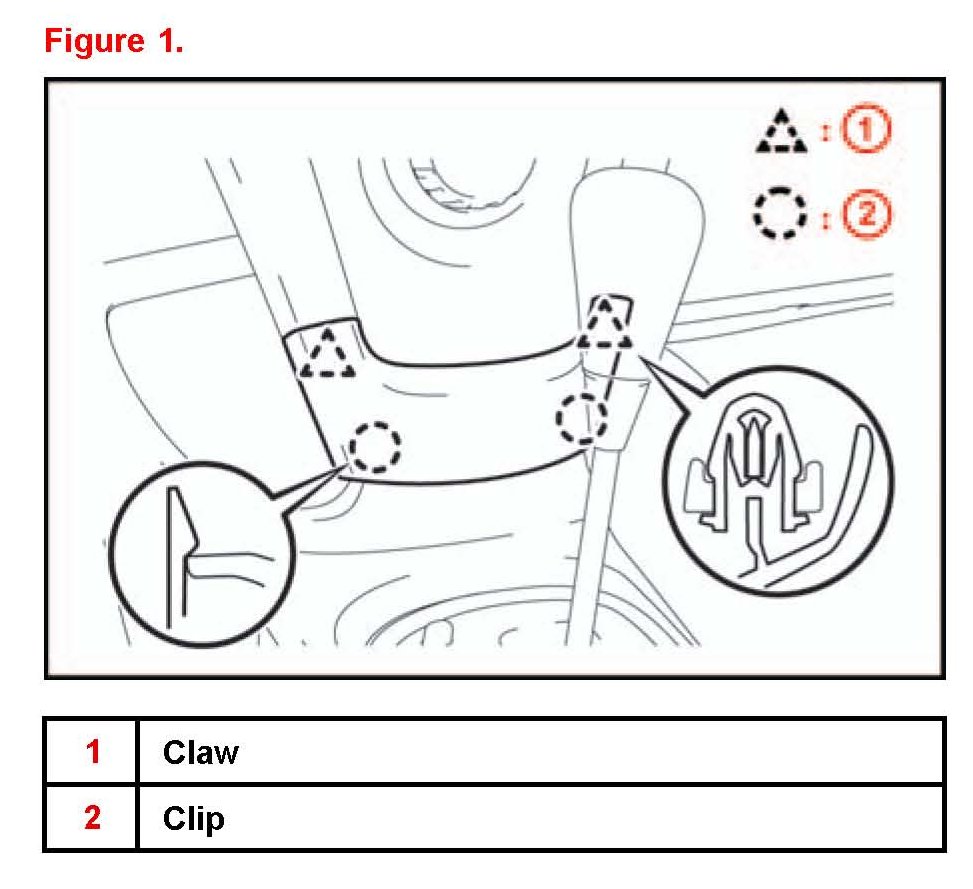 Figure 1.

: 1

: 2

| 1 | Claw |
|---|---|
| 2 | Clip |