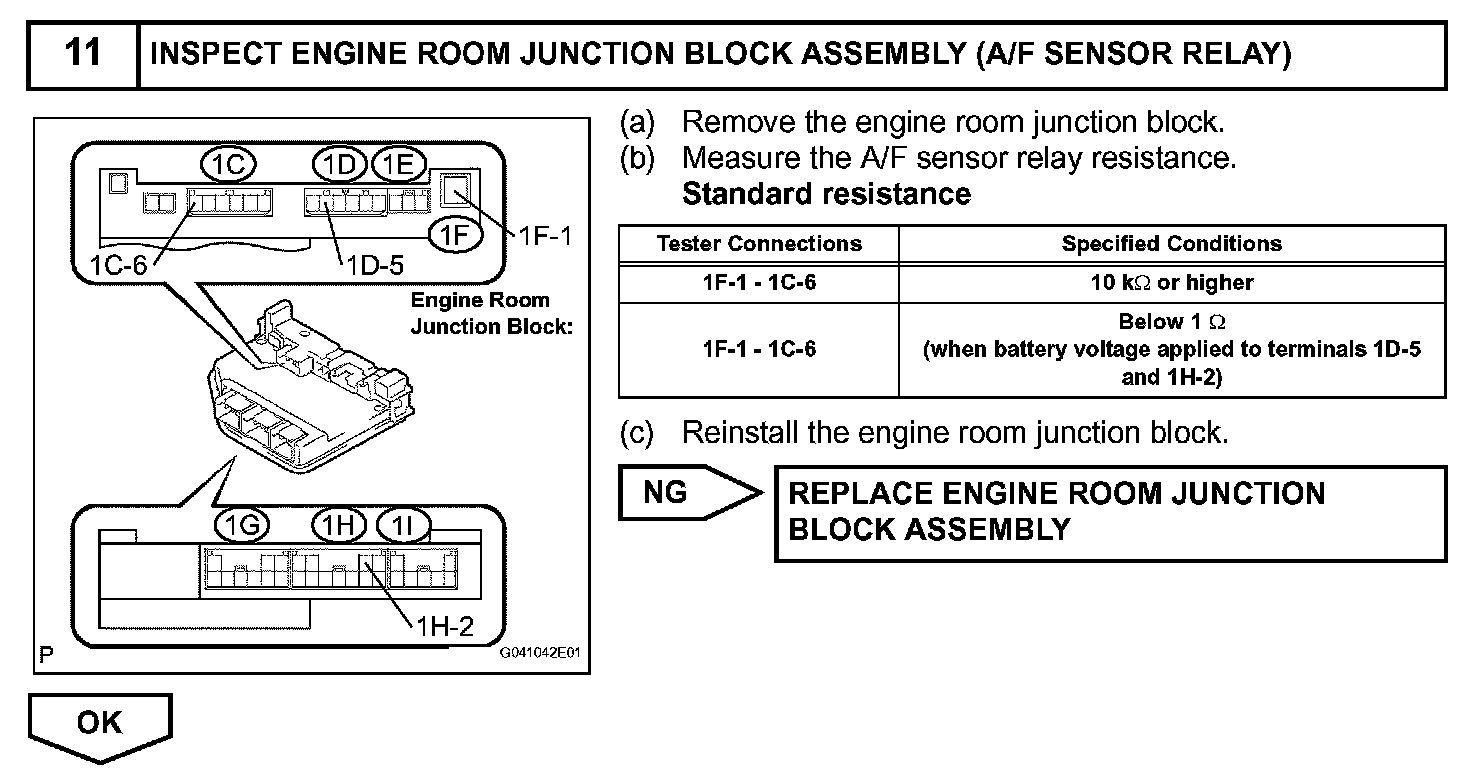 11 INSPECT ENGINE ROOM JUNCTION BLOCK ASSEMBLY (A/F SENSOR RELAY)

1C 1D 1E
1F 1F-1
1C-6 1D-5
Engine Room Junction Block:
1G 1H 1I
1H-2
P G041042E01

(a) Remove the engine room junction block.
(b) Measure the A/F sensor relay resistance.
Standard resistance

| Tester Connections | Specified Conditions |
|---|---|
| 1F-1 - 1C-6 | 10 k$\Omega$ or higher |
| 1F-1 - 1C-6 | Below 1 $\Omega$ (when battery voltage applied to terminals 1D-5 and 1H-2) |

(c) Reinstall the engine room junction block.

NG

REPLACE ENGINE ROOM JUNCTION BLOCK ASSEMBLY

OK