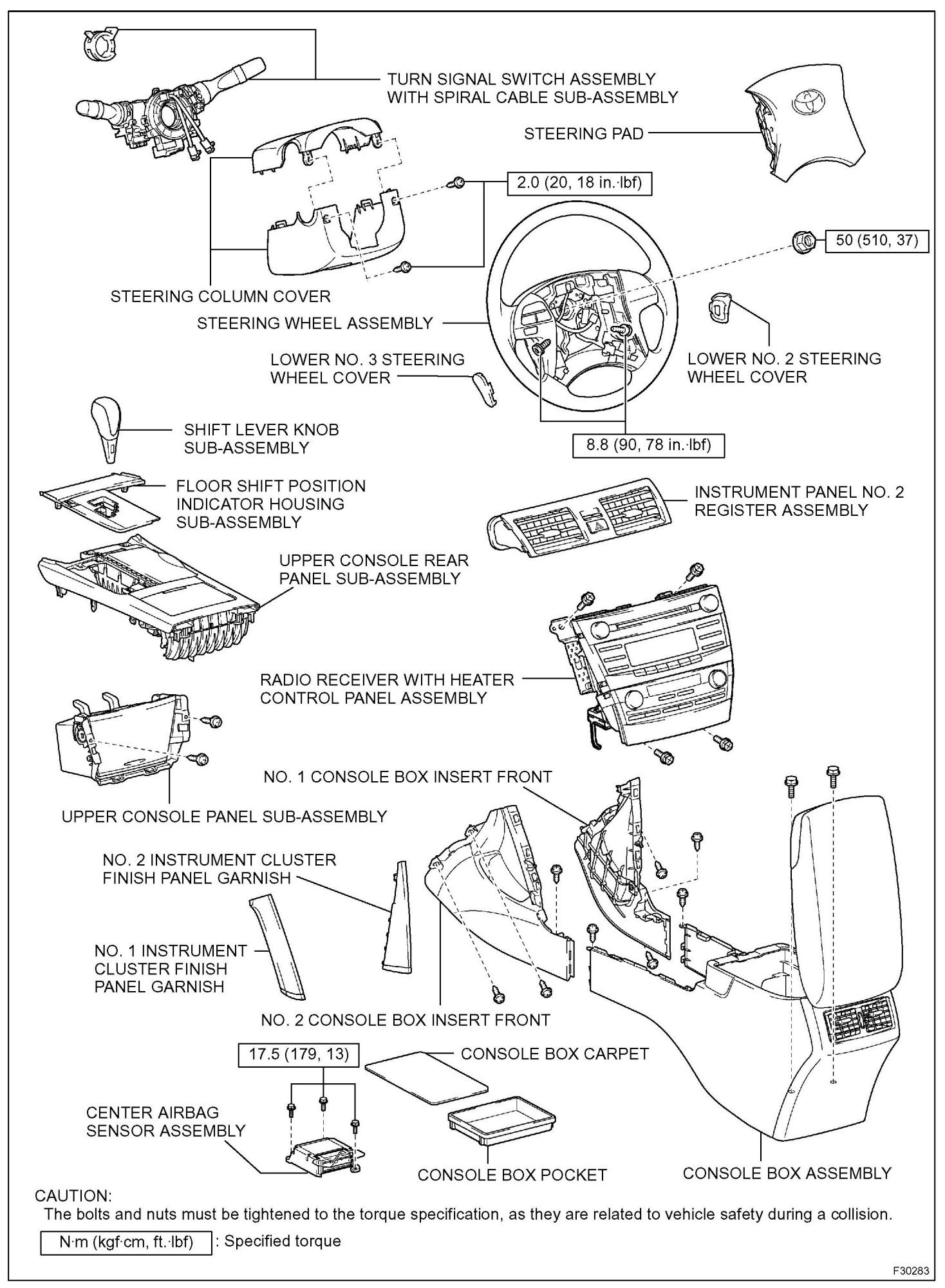 TURN SIGNAL SWITCH ASSEMBLY
WITH SPIRAL CABLE SUB-ASSEMBLY

STEERING PAD

2.0 (20, 18 in.·lbf)

50 (510, 37)

STEERING COLUMN COVER

STEERING WHEEL ASSEMBLY

LOWER NO. 3 STEERING
WHEEL COVER

LOWER NO. 2 STEERING
WHEEL COVER

SHIFT LEVER KNOB
SUB-ASSEMBLY

8.8 (90, 78 in.·lbf)

FLOOR SHIFT POSITION
INDICATOR HOUSING
SUB-ASSEMBLY

INSTRUMENT PANEL NO. 2
REGISTER ASSEMBLY

UPPER CONSOLE REAR
PANEL SUB-ASSEMBLY

RADIO RECEIVER WITH HEATER
CONTROL PANEL ASSEMBLY

NO. 1 CONSOLE BOX INSERT FRONT

UPPER CONSOLE PANEL SUB-ASSEMBLY

NO. 2 INSTRUMENT CLUSTER
FINISH PANEL GARNISH

NO. 1 INSTRUMENT
CLUSTER FINISH
PANEL GARNISH

NO. 2 CONSOLE BOX INSERT FRONT

17.5 (179, 13)

CONSOLE BOX CARPET

CENTER AIRBAG
SENSOR ASSEMBLY

CONSOLE BOX POCKET

CONSOLE BOX ASSEMBLY

CAUTION:
The bolts and nuts must be tightened to the torque specification, as they are related to vehicle safety during a collision.

N·m (kgf·cm, ft.·lbf) : Specified torque

F30283