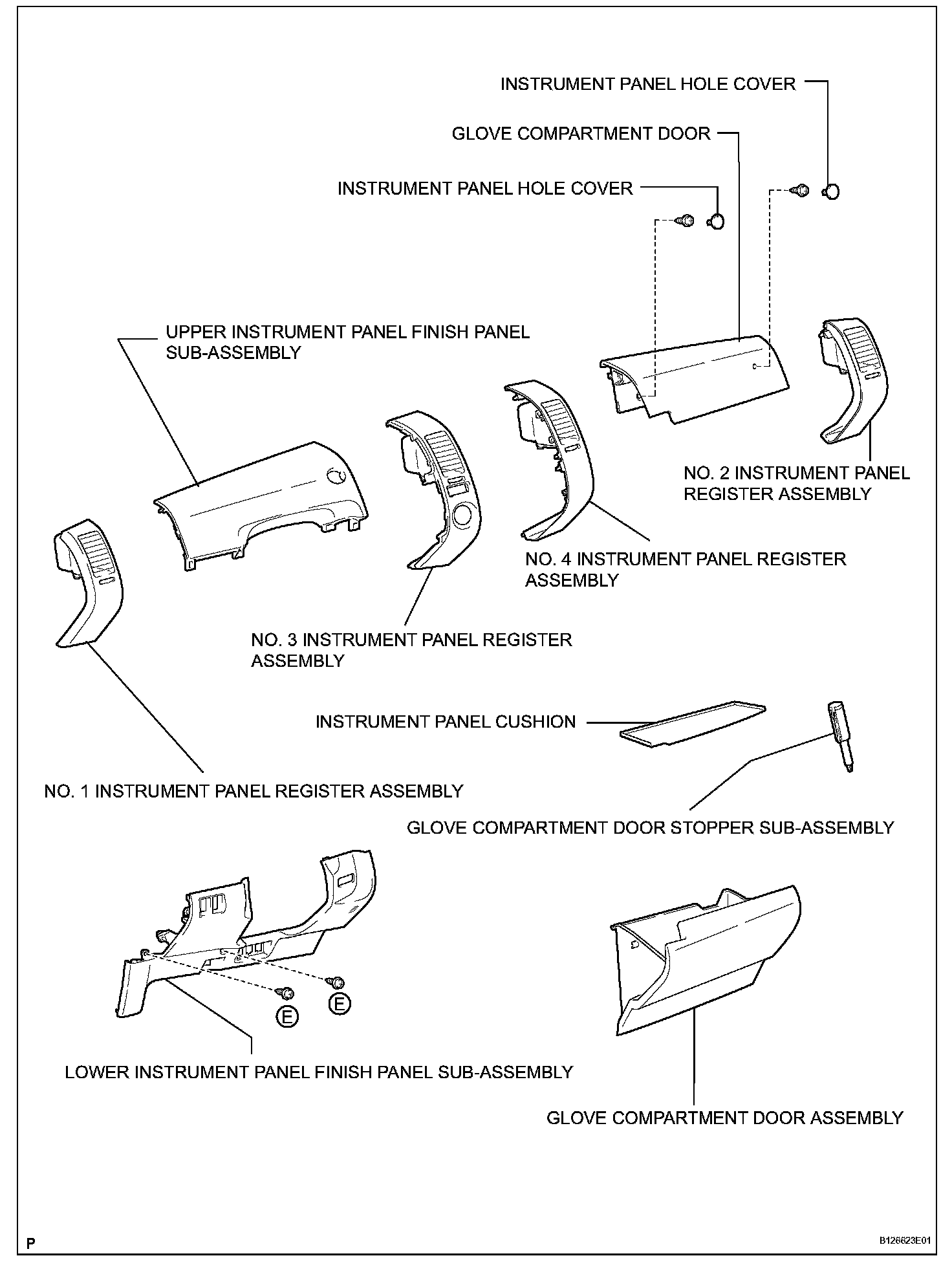 INSTRUMENT PANEL HOLE COVER

GLOVE COMPARTMENT DOOR

INSTRUMENT PANEL HOLE COVER

UPPER INSTRUMENT PANEL FINISH PANEL SUB-ASSEMBLY

NO. 2 INSTRUMENT PANEL REGISTER ASSEMBLY

NO. 4 INSTRUMENT PANEL REGISTER ASSEMBLY

NO. 3 INSTRUMENT PANEL REGISTER ASSEMBLY

INSTRUMENT PANEL CUSHION

NO. 1 INSTRUMENT PANEL REGISTER ASSEMBLY

GLOVE COMPARTMENT DOOR STOPPER SUB-ASSEMBLY

E

E

LOWER INSTRUMENT PANEL FINISH PANEL SUB-ASSEMBLY

GLOVE COMPARTMENT DOOR ASSEMBLY

P

B126623E01