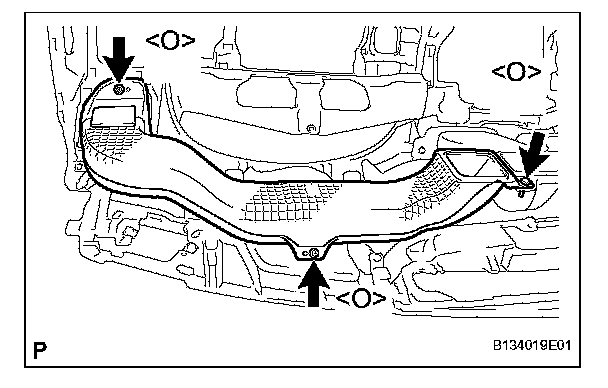 <O>

<O>

<O>

P

B134019E01