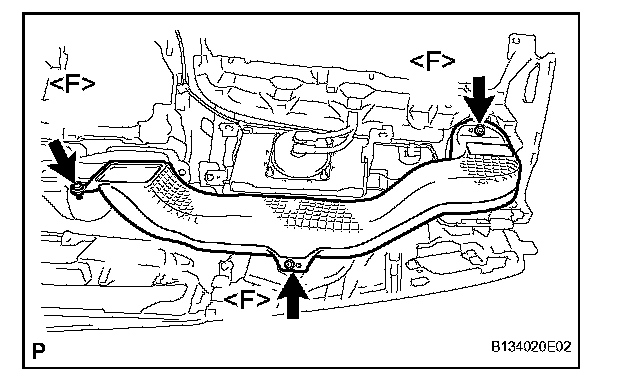 <F>

<F>

<F>

P

B134020E02