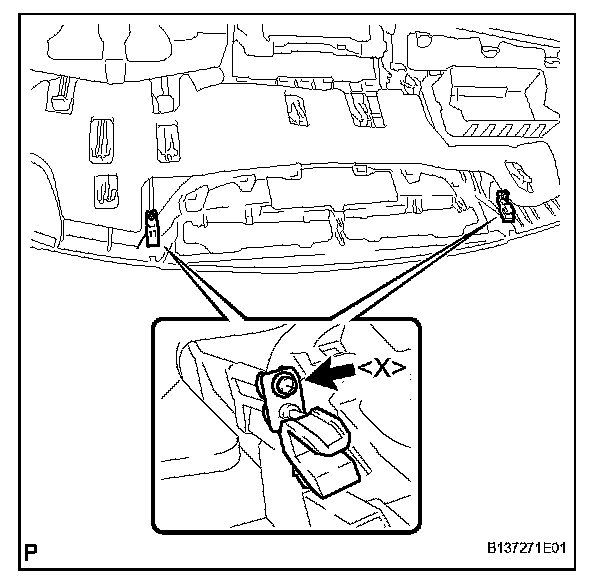 <X>

P

B137271E01