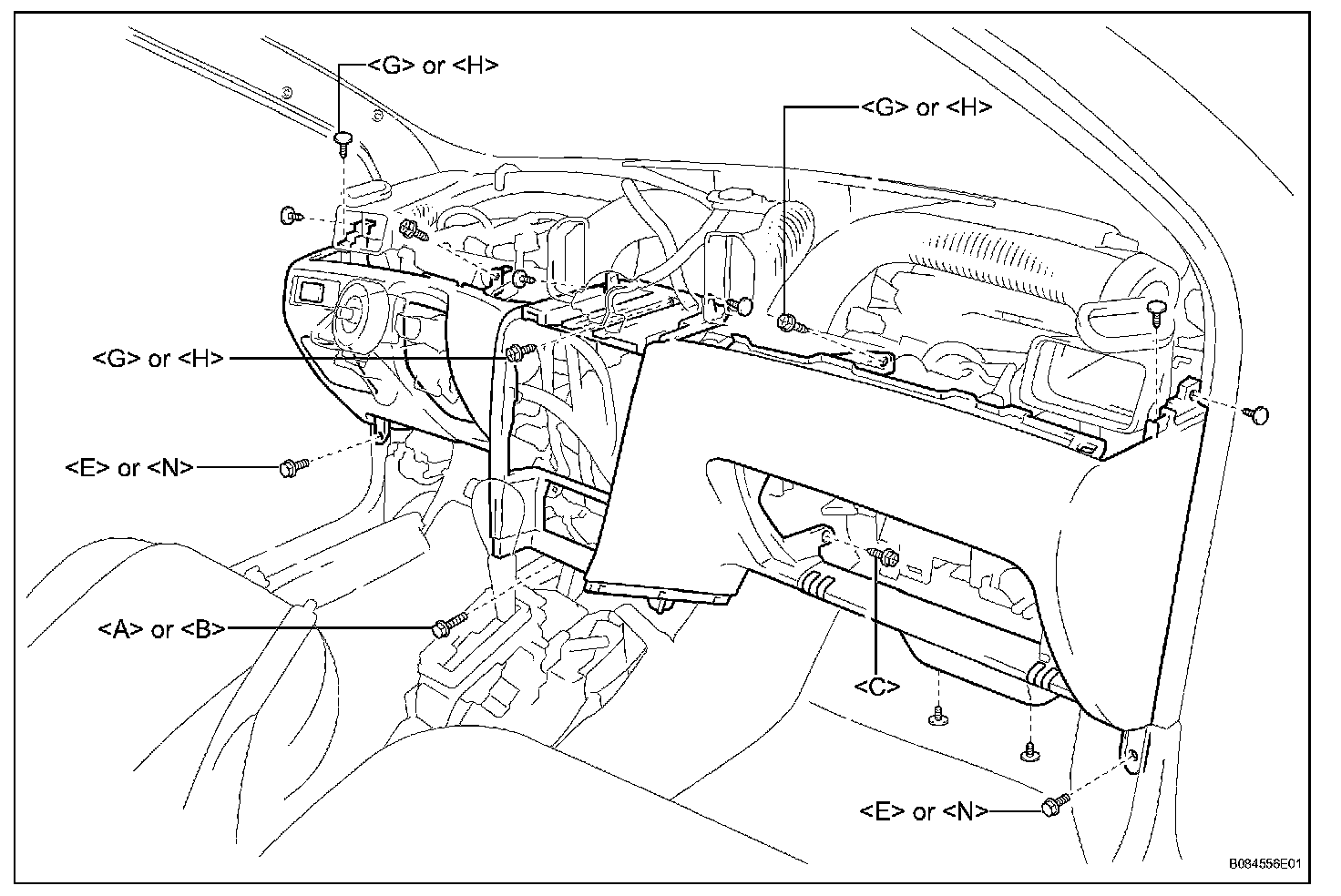 <G> or <H>

<G> or <H>

<G> or <H>

<E> or <N>

<A> or <B>

<C>

<E> or <N>

B084556E01