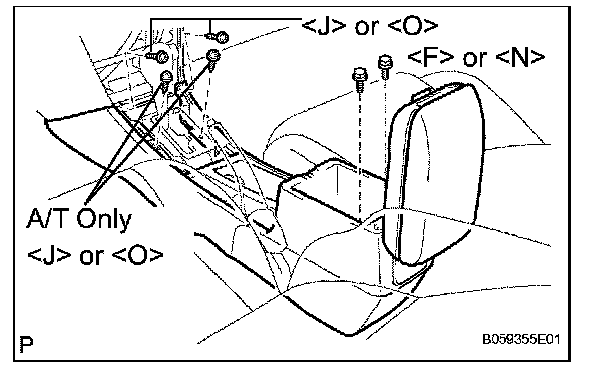 <J> or <O>

<F> or <N>

A/T Only
<J> or <O>

P

B059355E01