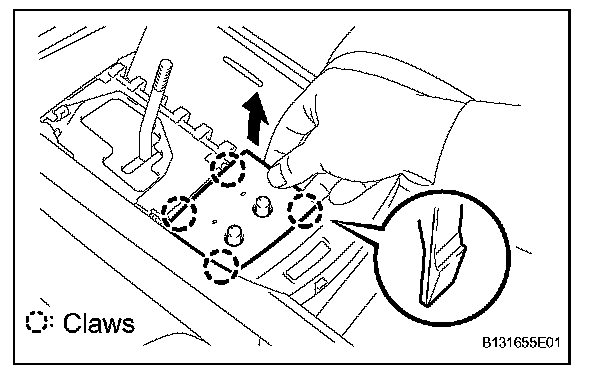 : Claws

B131655E01