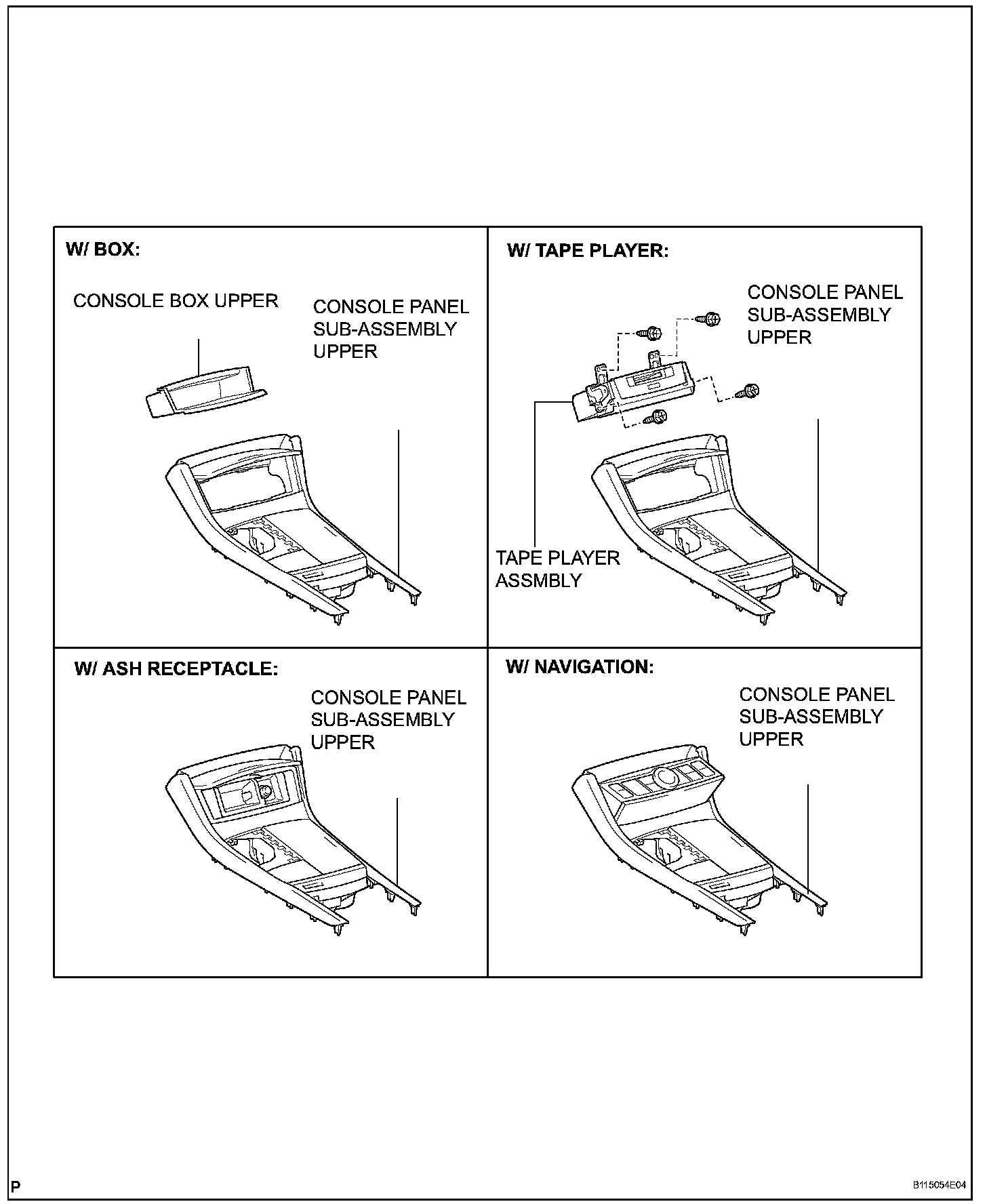 W/ BOX:

CONSOLE BOX UPPER

CONSOLE PANEL SUB-ASSEMBLY UPPER

W/ TAPE PLAYER:

CONSOLE PANEL SUB-ASSEMBLY UPPER

TAPE PLAYER ASSMBLY

W/ ASH RECEPTACLE:

CONSOLE PANEL SUB-ASSEMBLY UPPER

W/ NAVIGATION:

CONSOLE PANEL SUB-ASSEMBLY UPPER

P

B115054E04