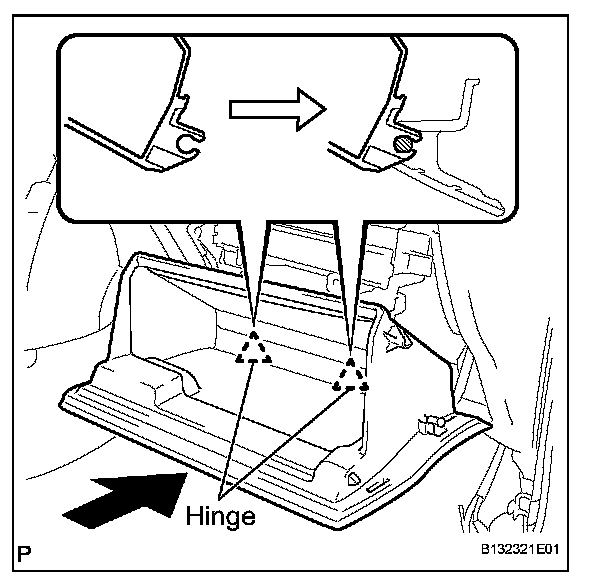 Hinge

P

B132321E01