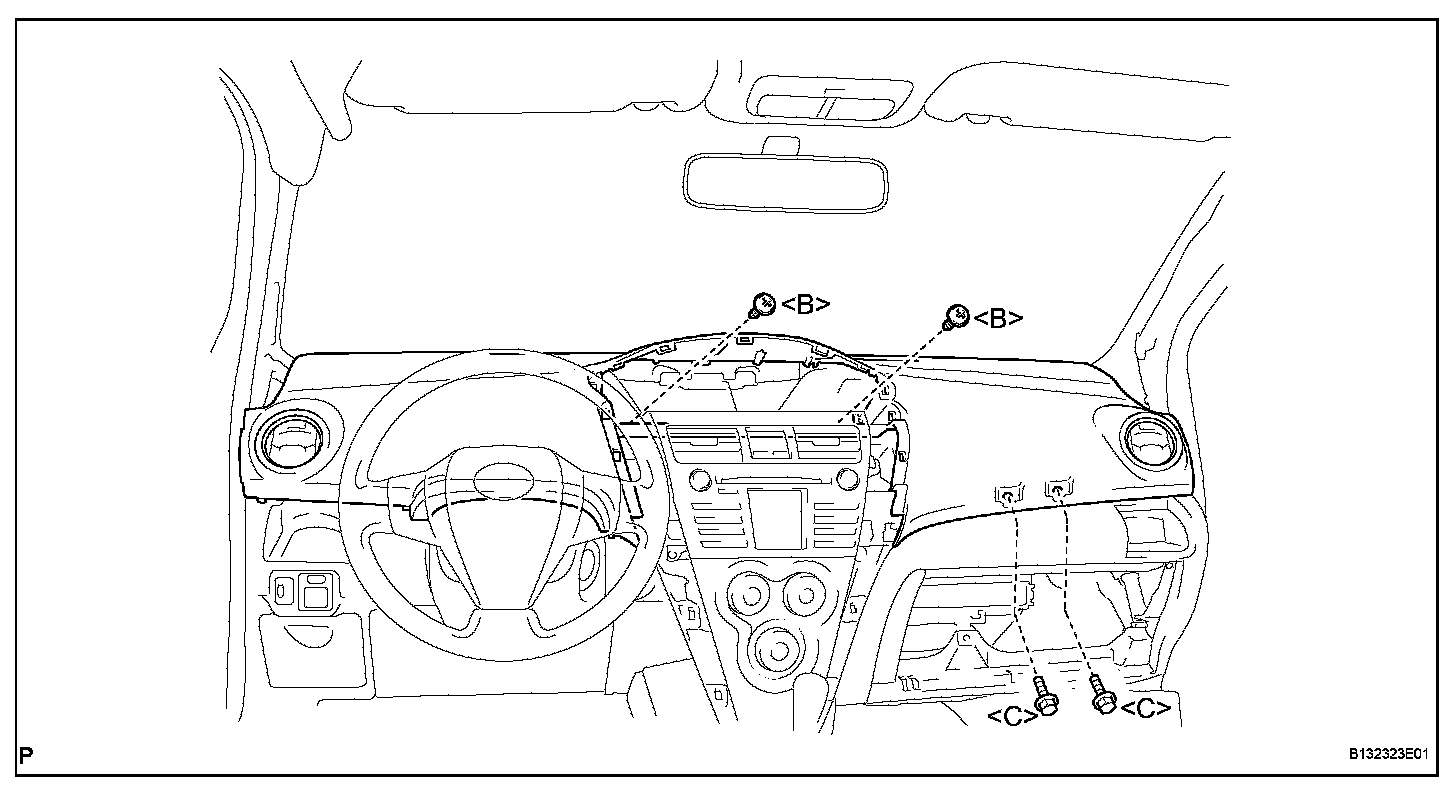 <B>
<B>
<C>
<C>
P
B132323E01