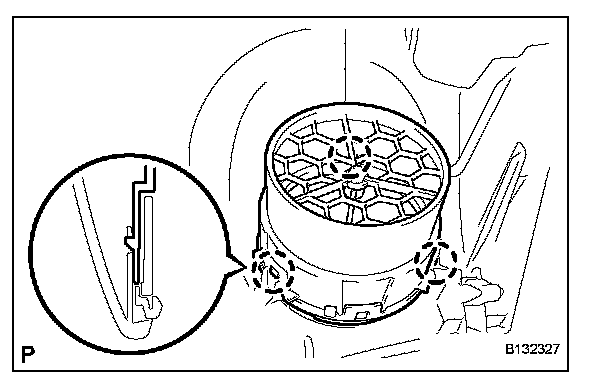 P

B132327