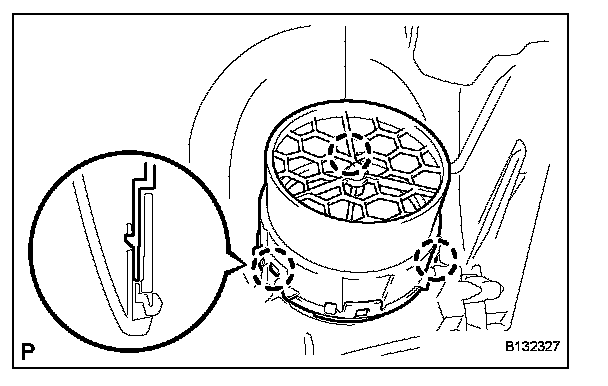 P

B132327