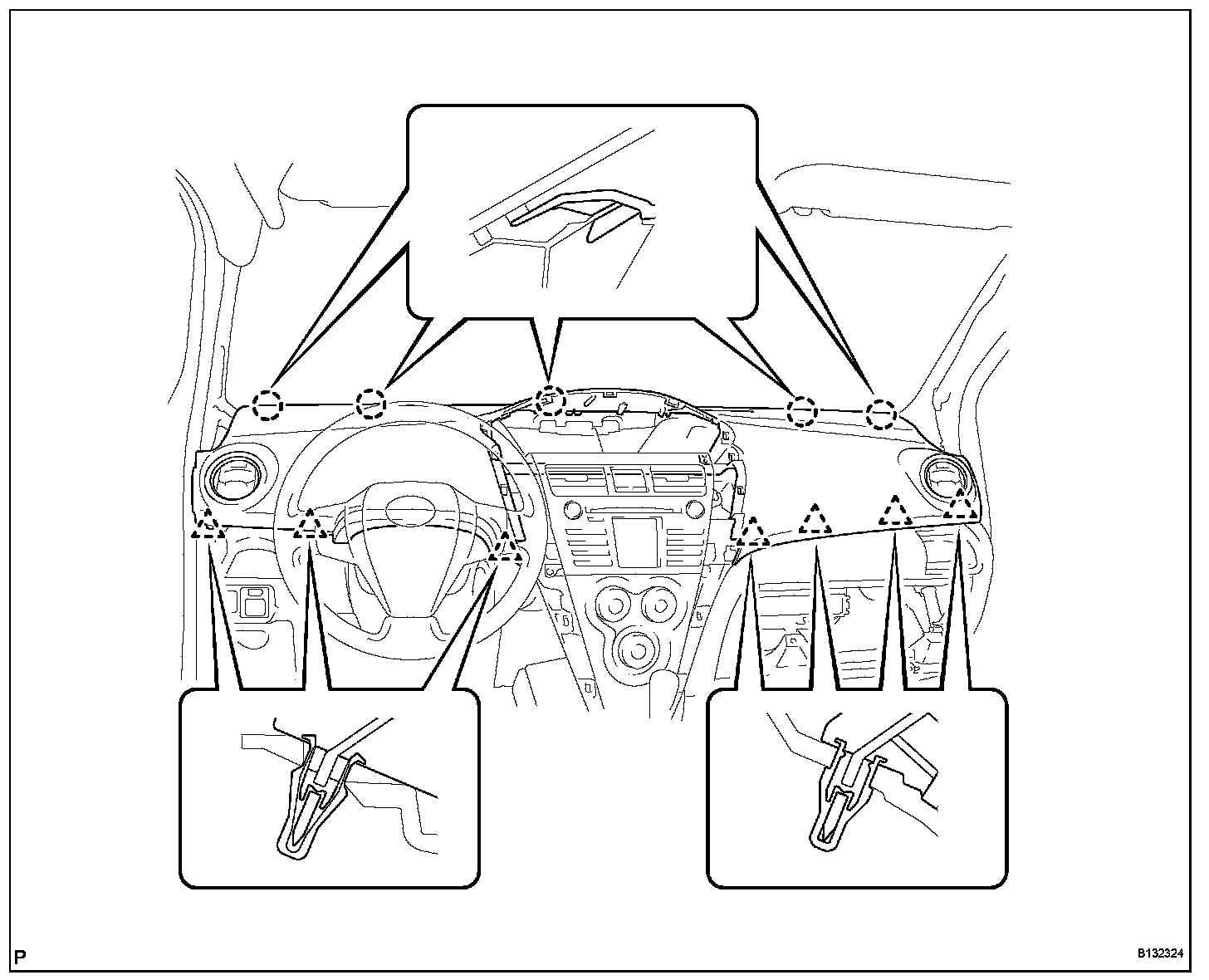 P

B132324