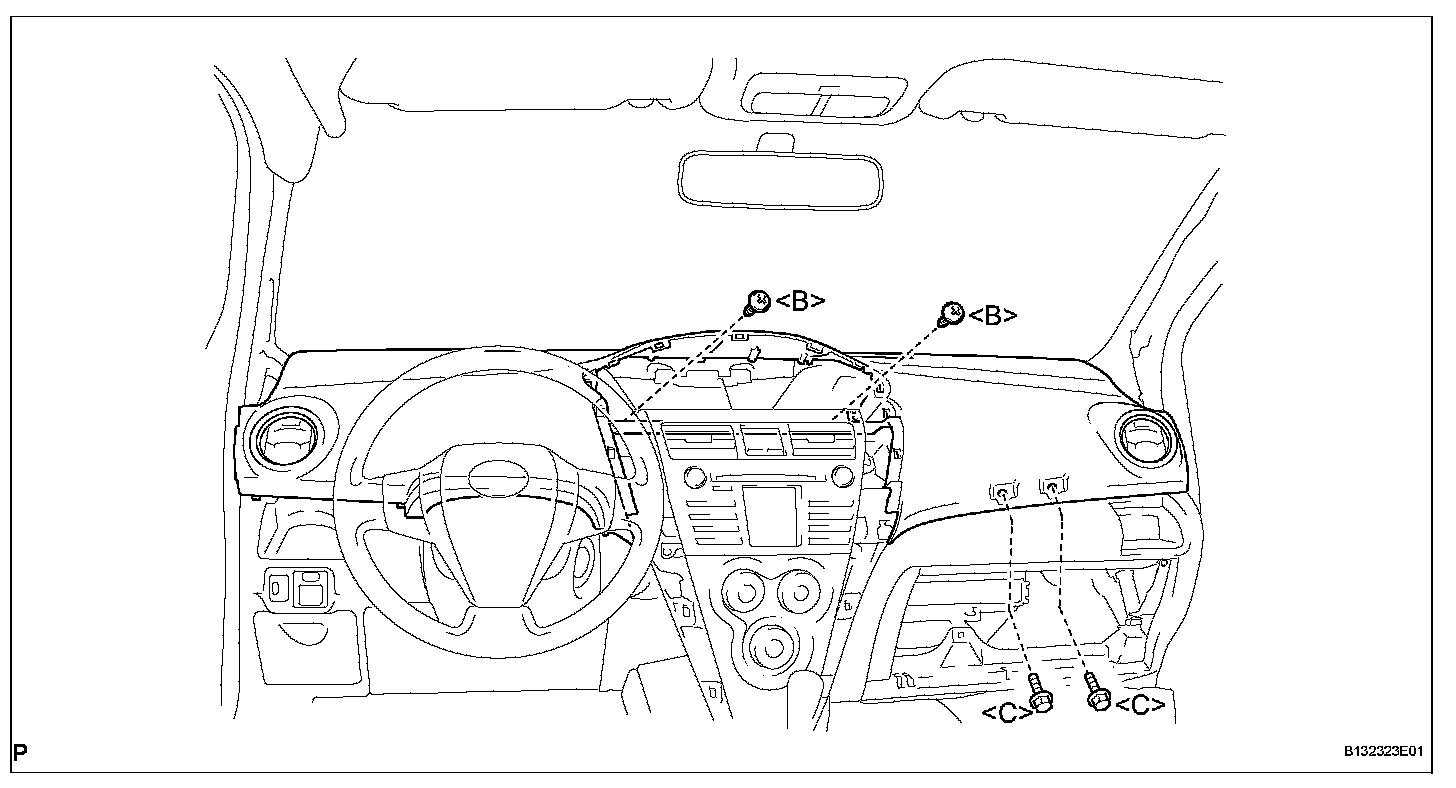 <B>
<B>
<C>
<C>
P
B132323E01