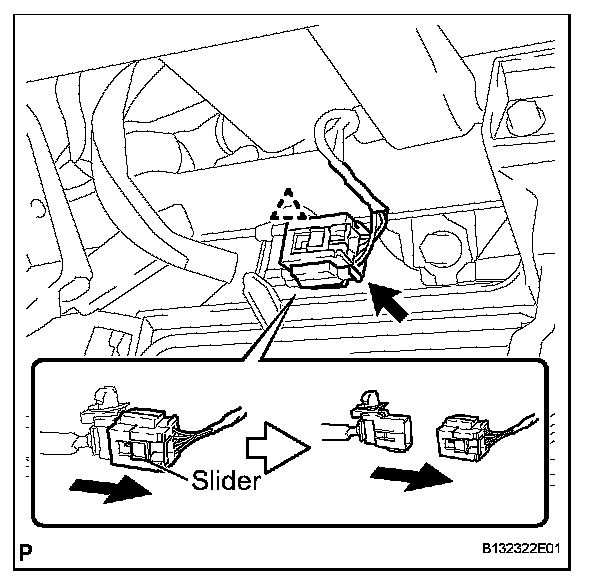 Slider

P

B132322E01