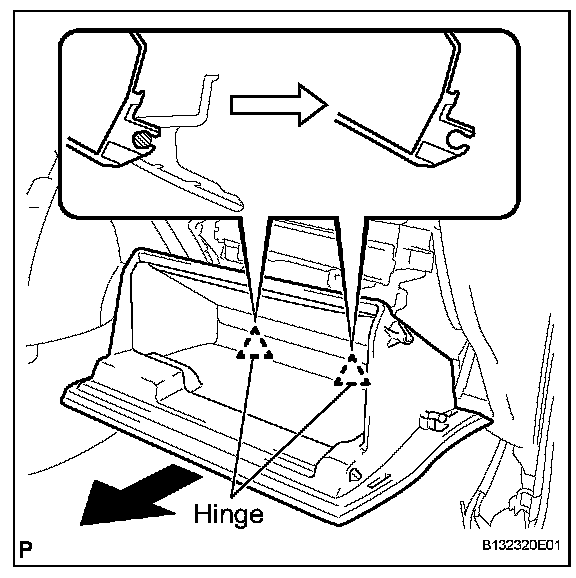 Hinge

P

B132320E01