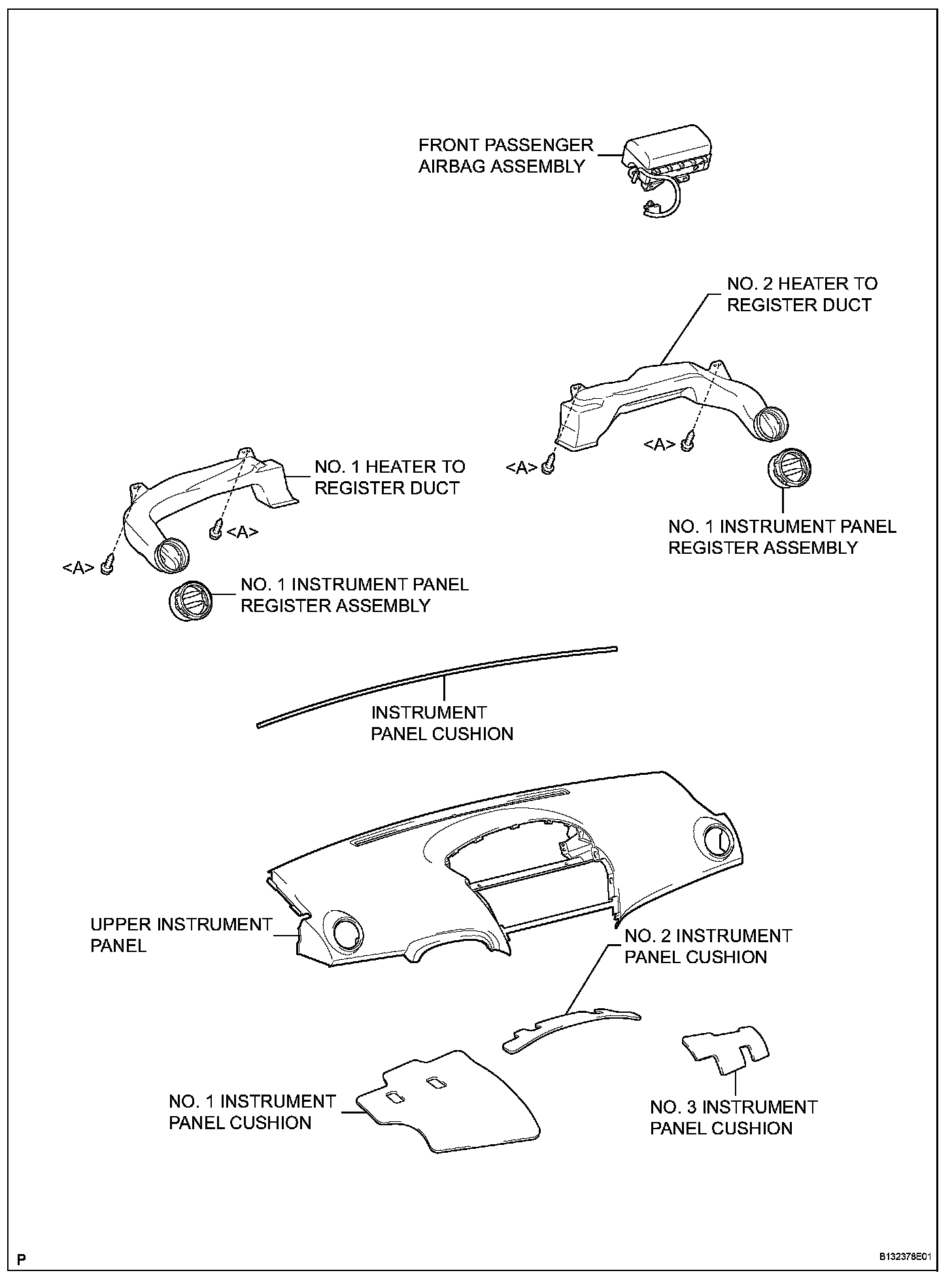 FRONT PASSENGER AIRBAG ASSEMBLY

NO. 2 HEATER TO REGISTER DUCT

<A>

<A>

NO. 1 HEATER TO REGISTER DUCT

<A>

<A>

NO. 1 INSTRUMENT PANEL REGISTER ASSEMBLY

NO. 1 INSTRUMENT PANEL REGISTER ASSEMBLY

INSTRUMENT PANEL CUSHION

UPPER INSTRUMENT PANEL

NO. 2 INSTRUMENT PANEL CUSHION

NO. 1 INSTRUMENT PANEL CUSHION

NO. 3 INSTRUMENT PANEL CUSHION

P

B132378E01