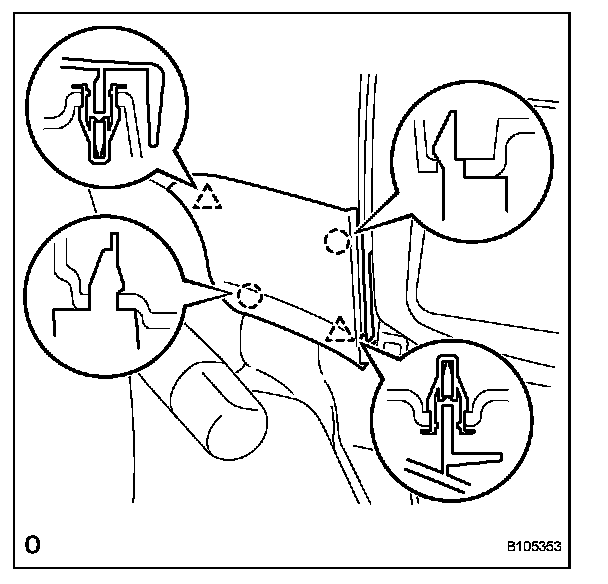 O

B105353