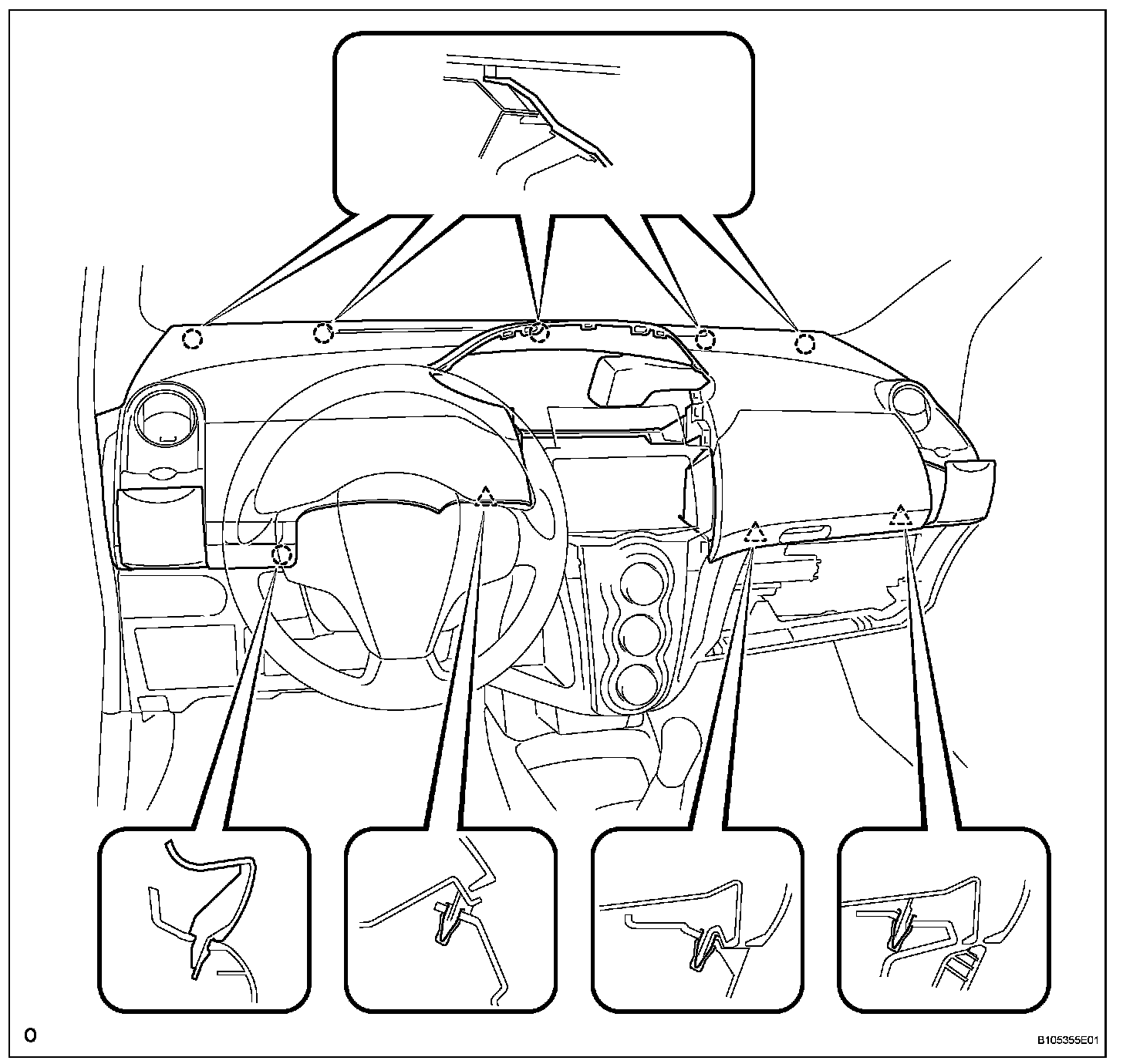 O

B105355E01