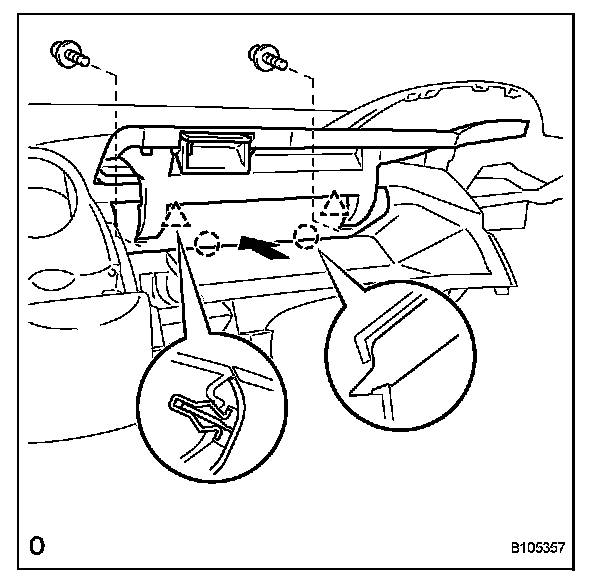 O

B105357