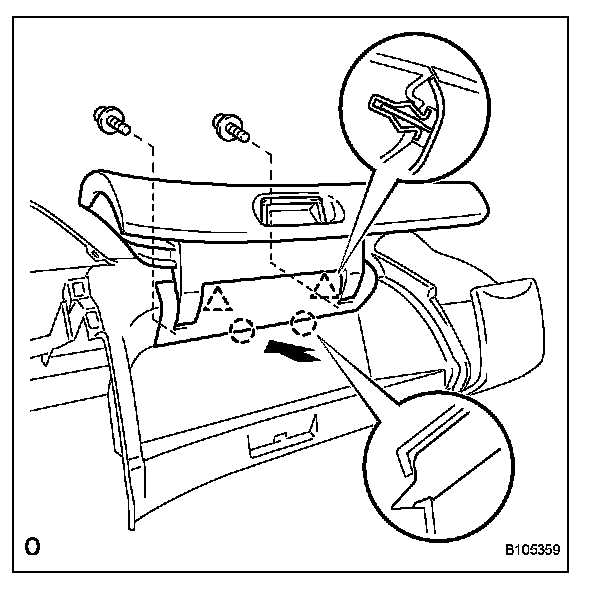 O

B105359