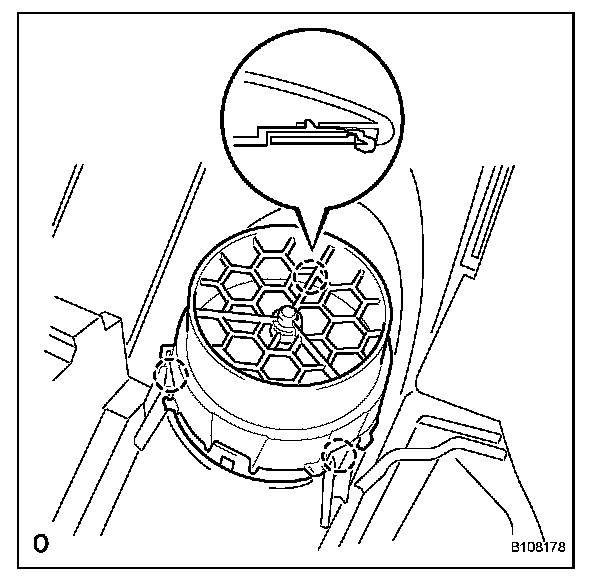 O

B108178