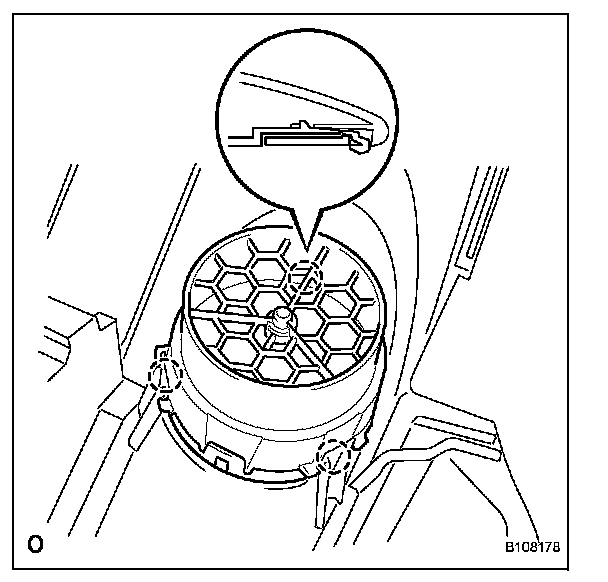 O

B108178