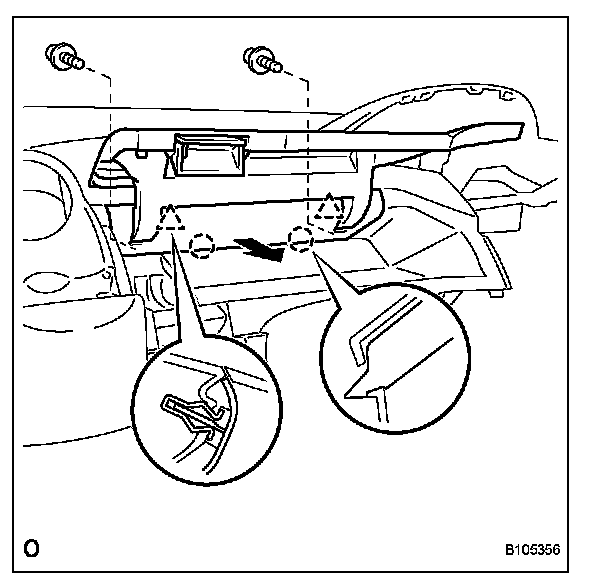 O

B105356